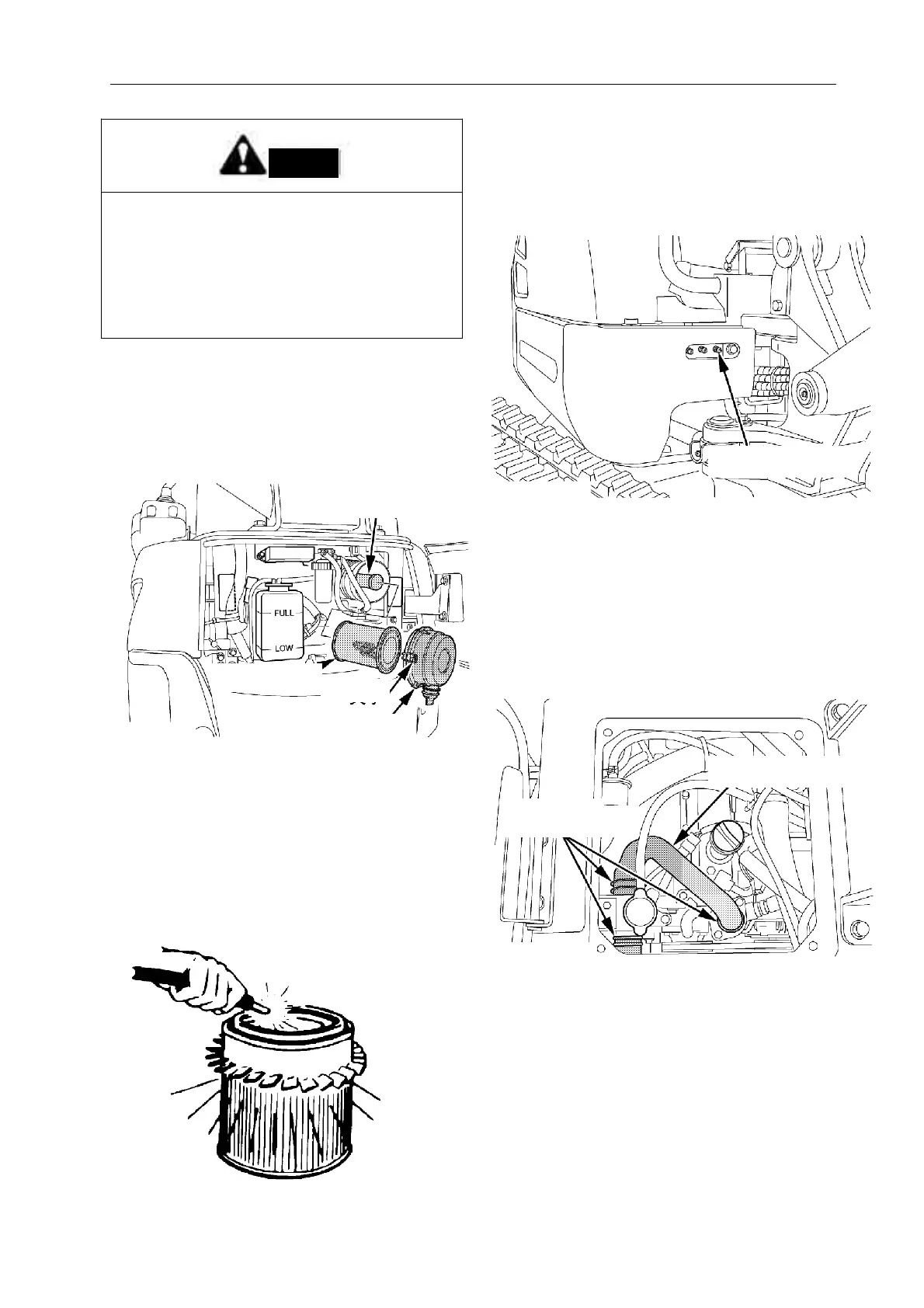 FULL

LOW