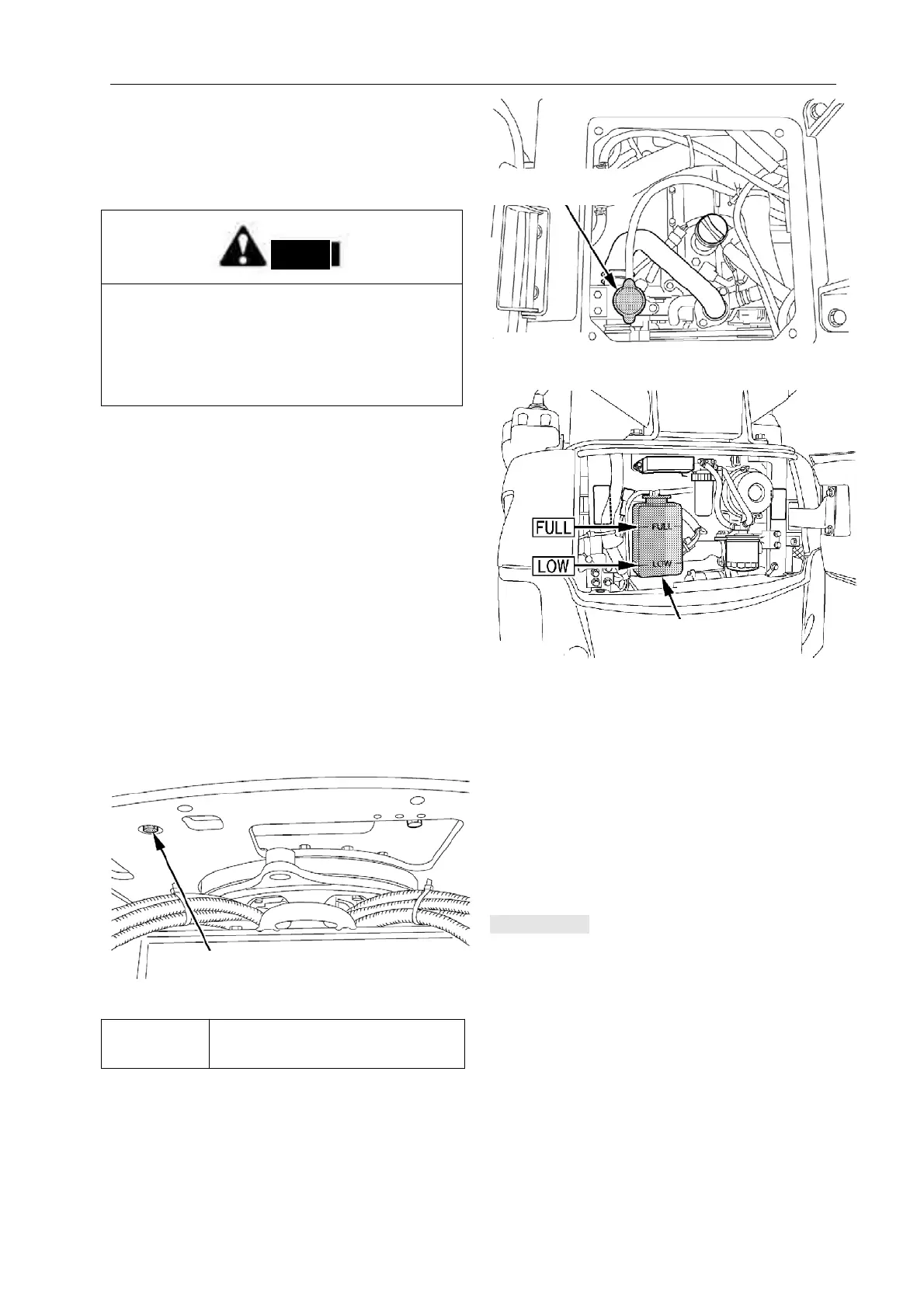 FULL

FULL

LOW

LOW