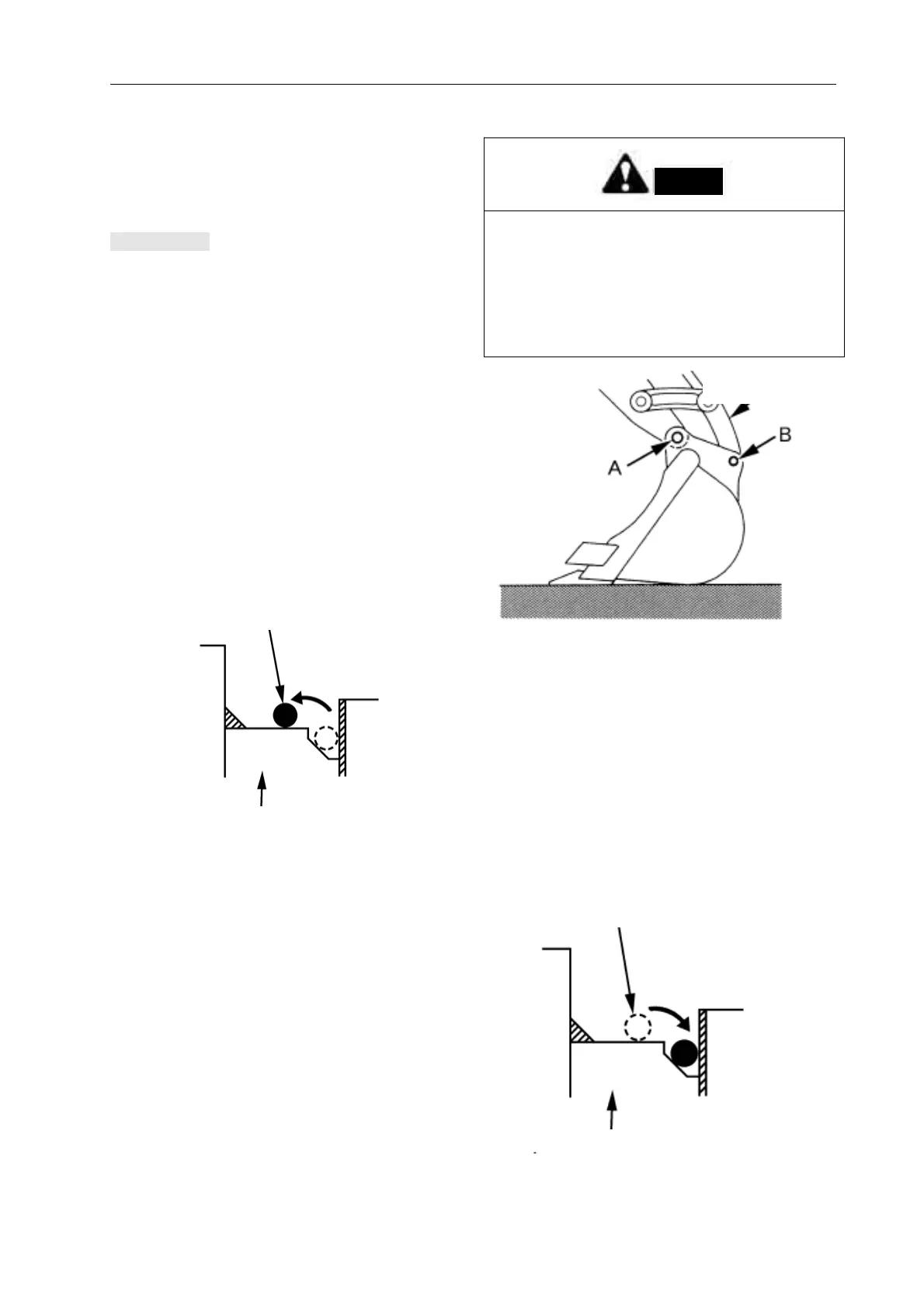 A

B