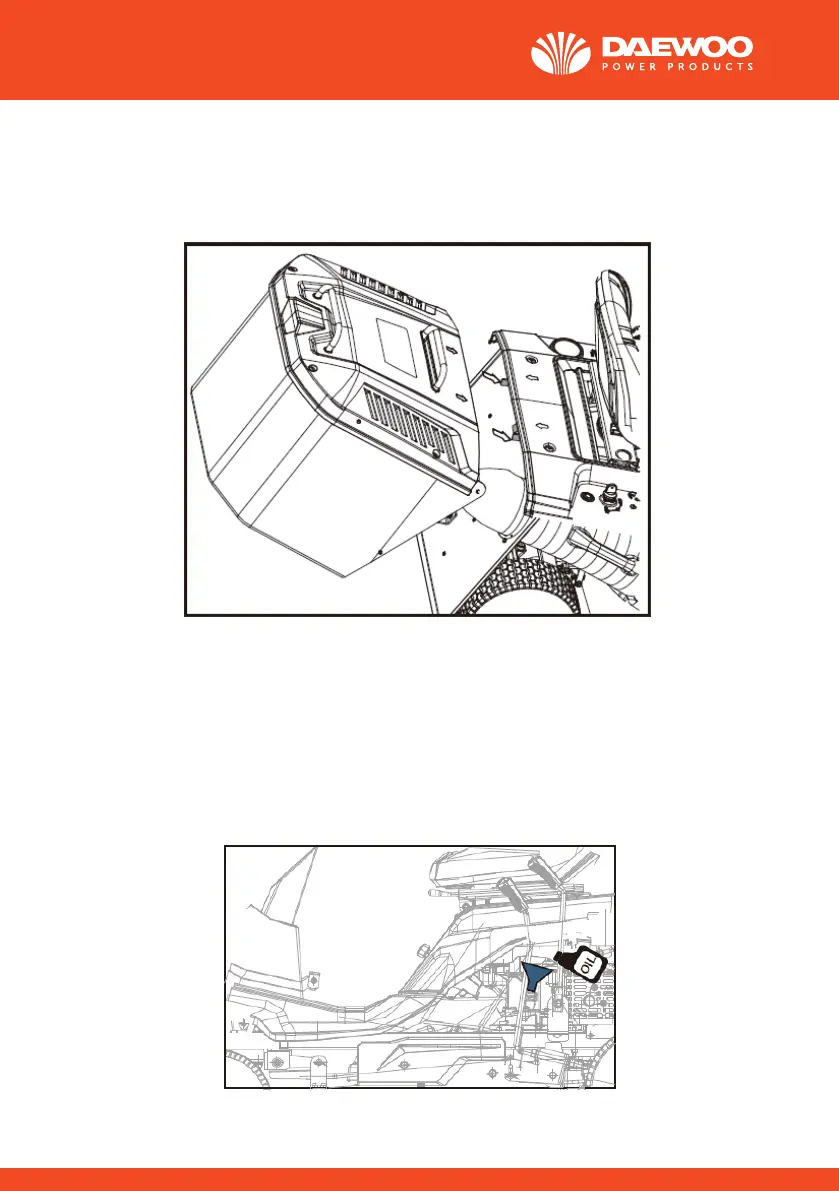 DAEWOO
POWER PRODUCTS

OIL