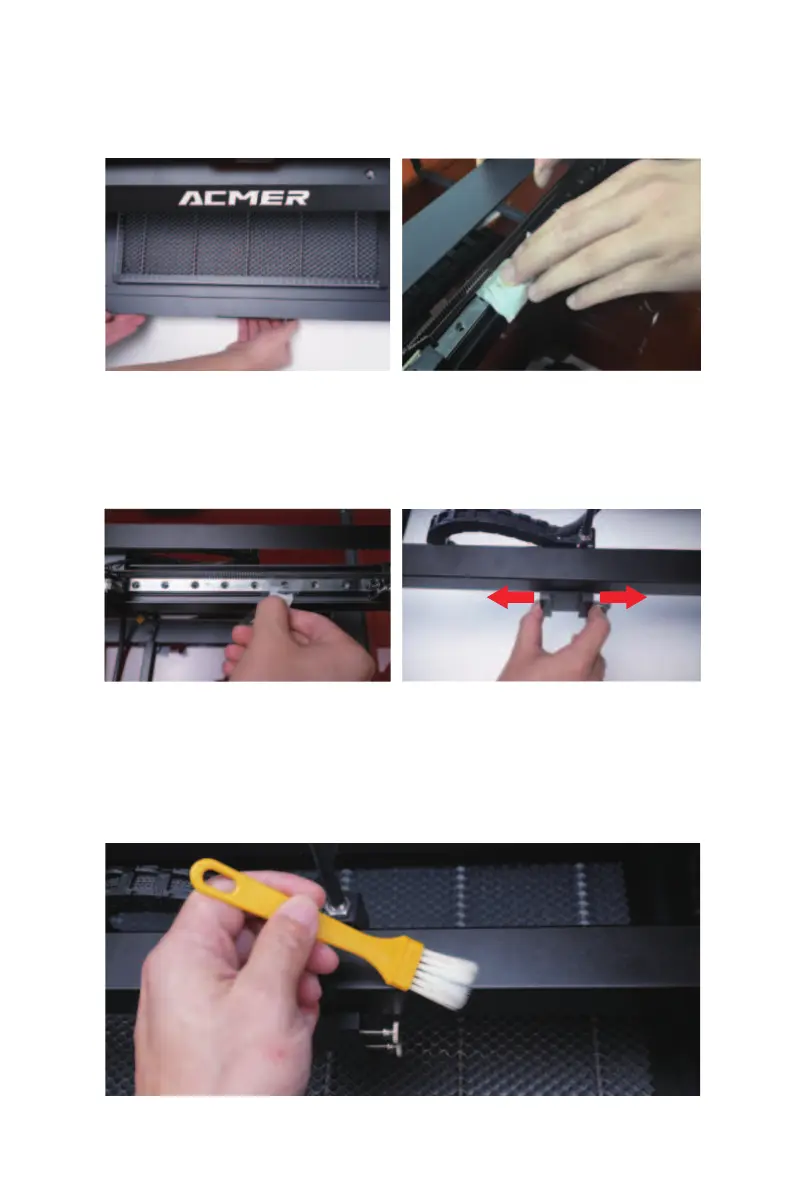 ACMER