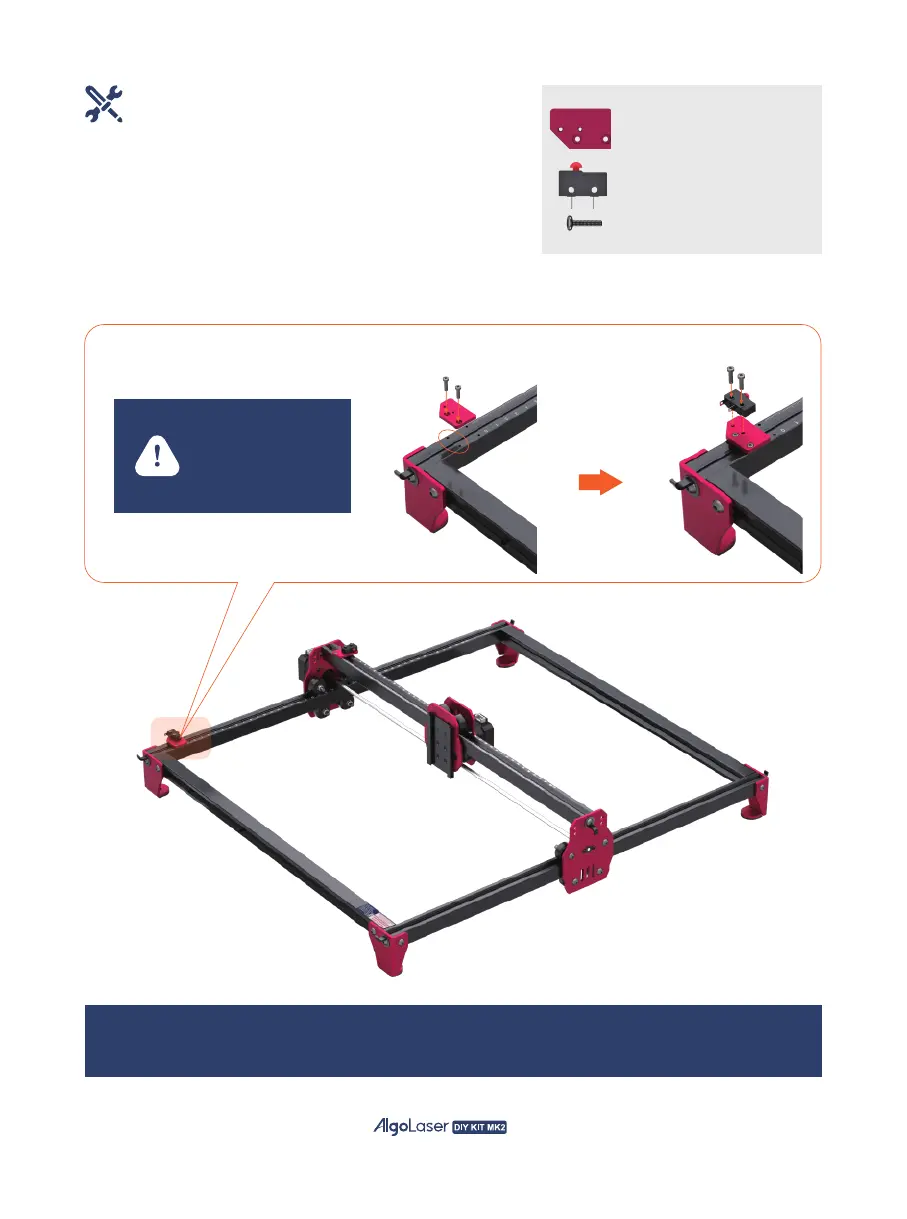 AlgoLaser DIY KIT MK2