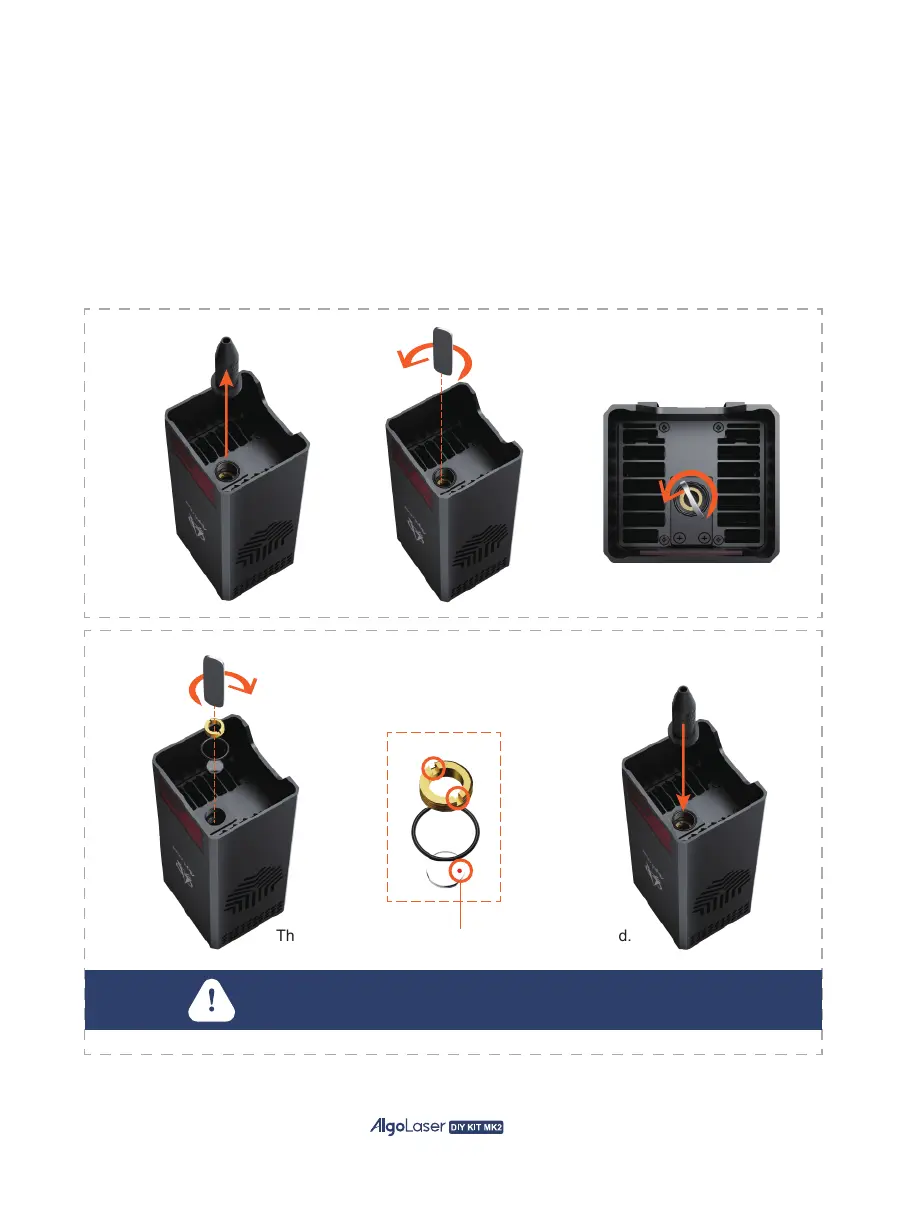 Th

d.

AlgoLaser DIY KIT MK2