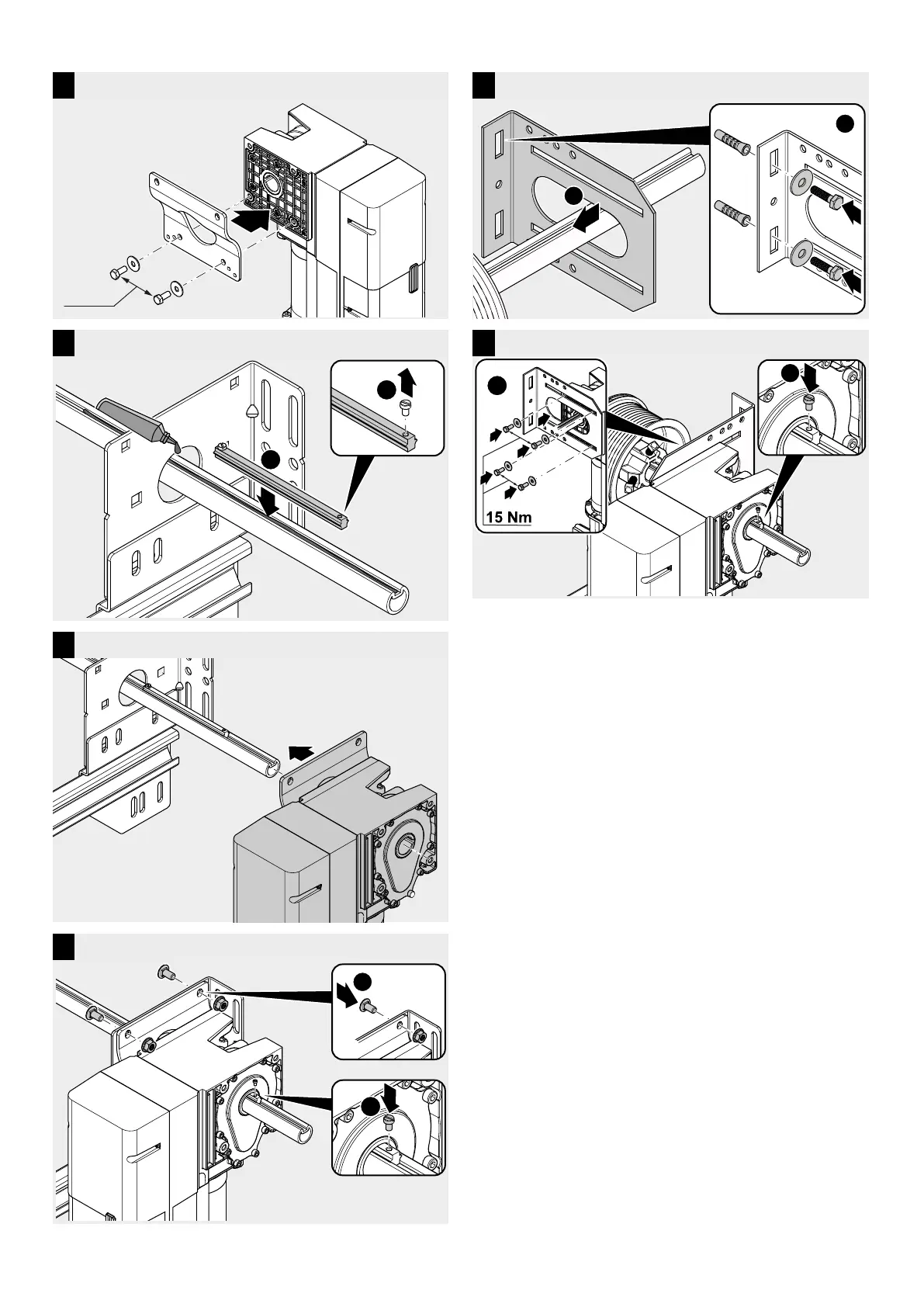 15 Nm