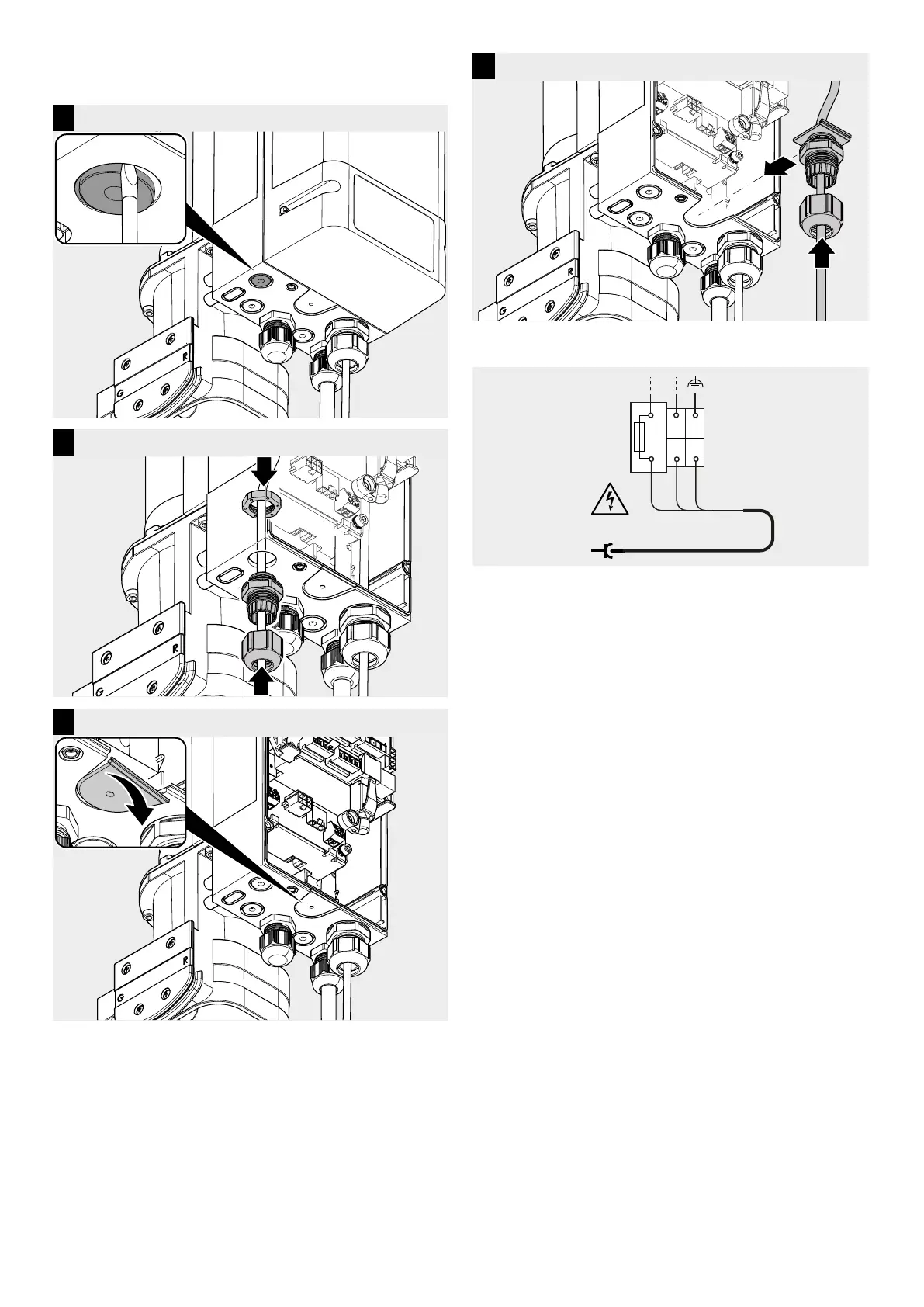 R
G
R
G
R
G
R
G