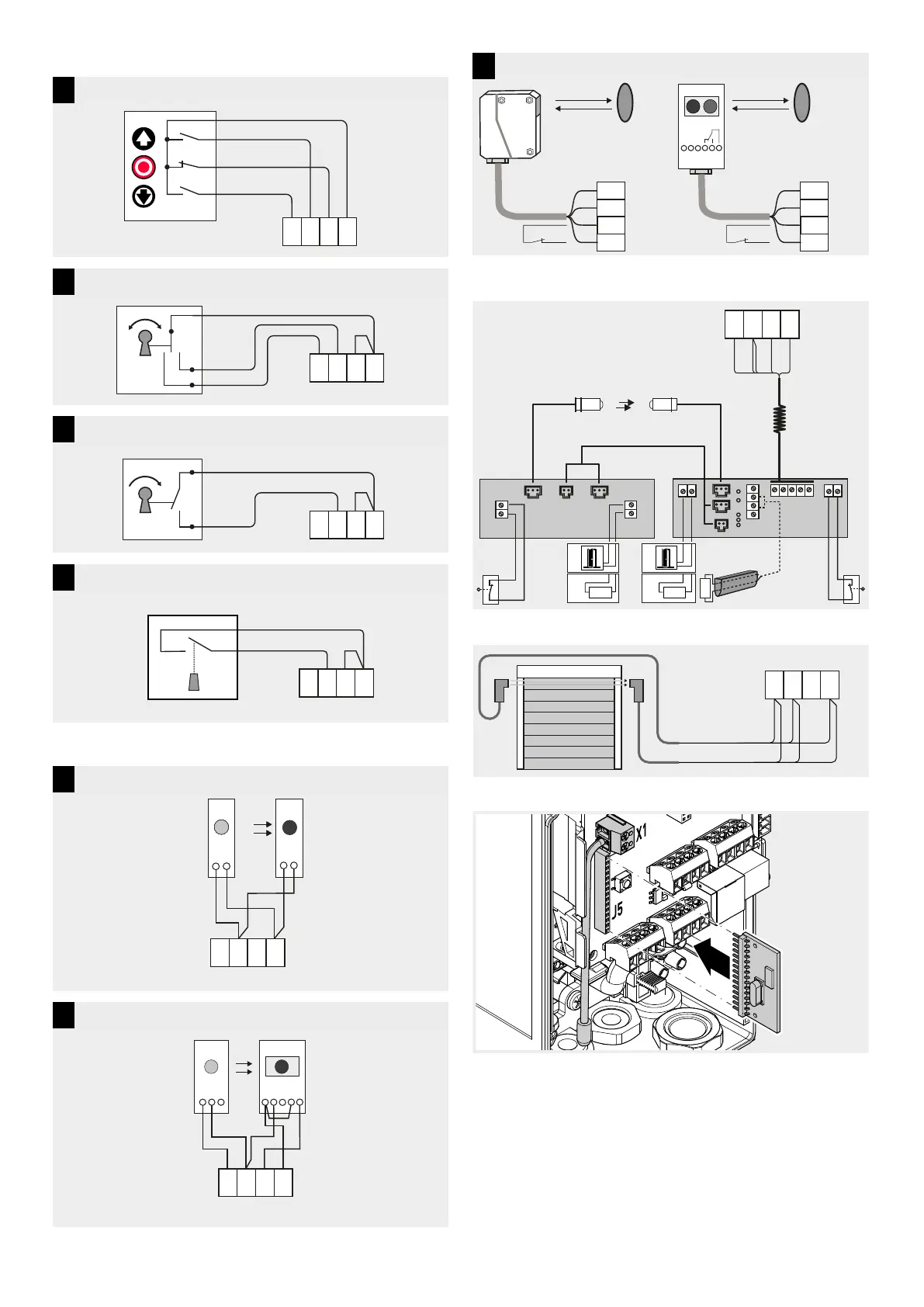 X1

J5