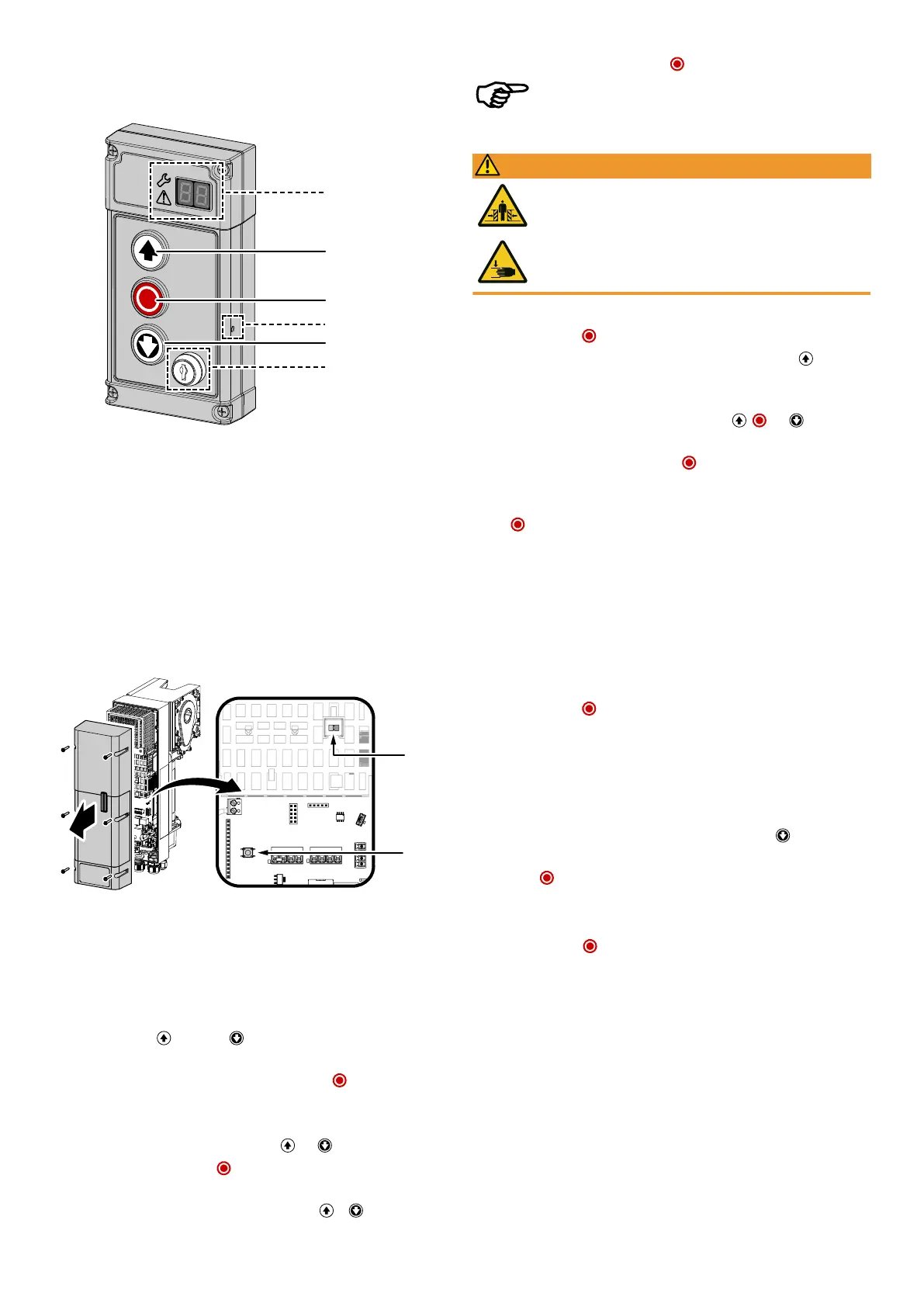 88