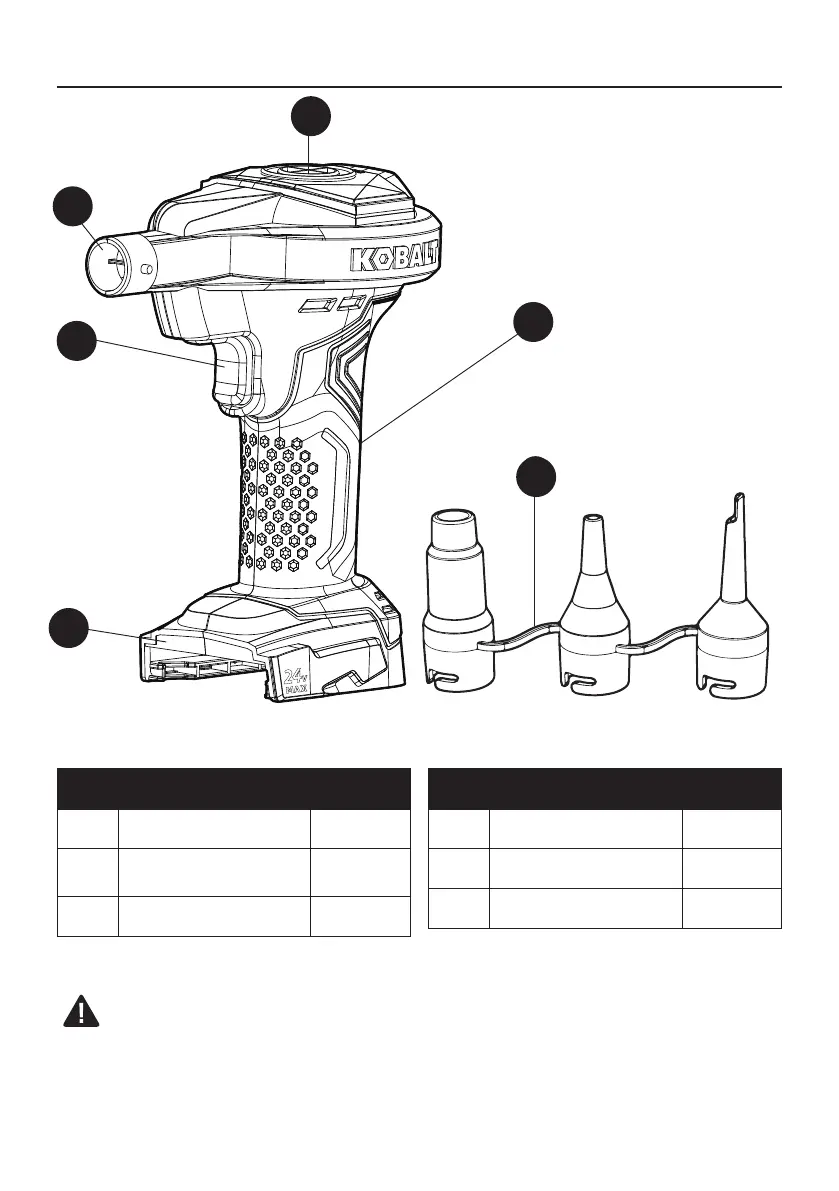 KOBALT

24V MAX