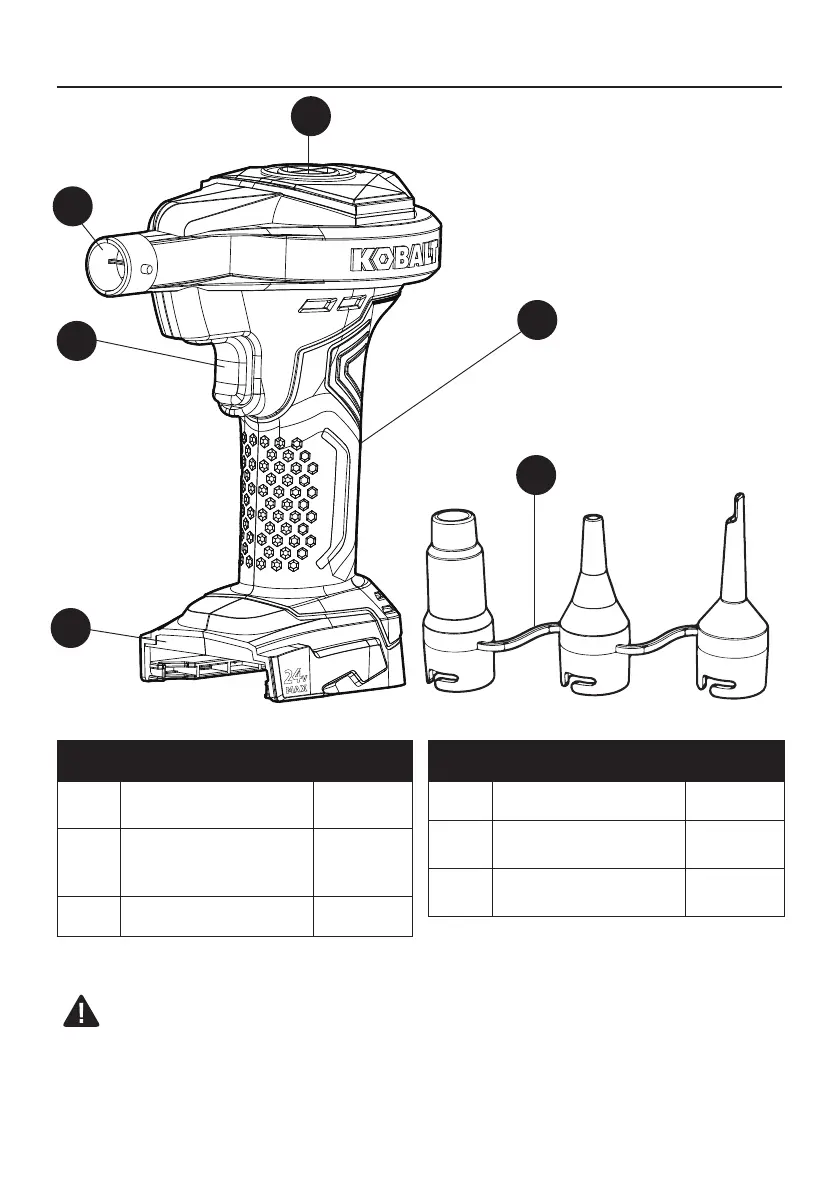 KOBALT

24V MAX