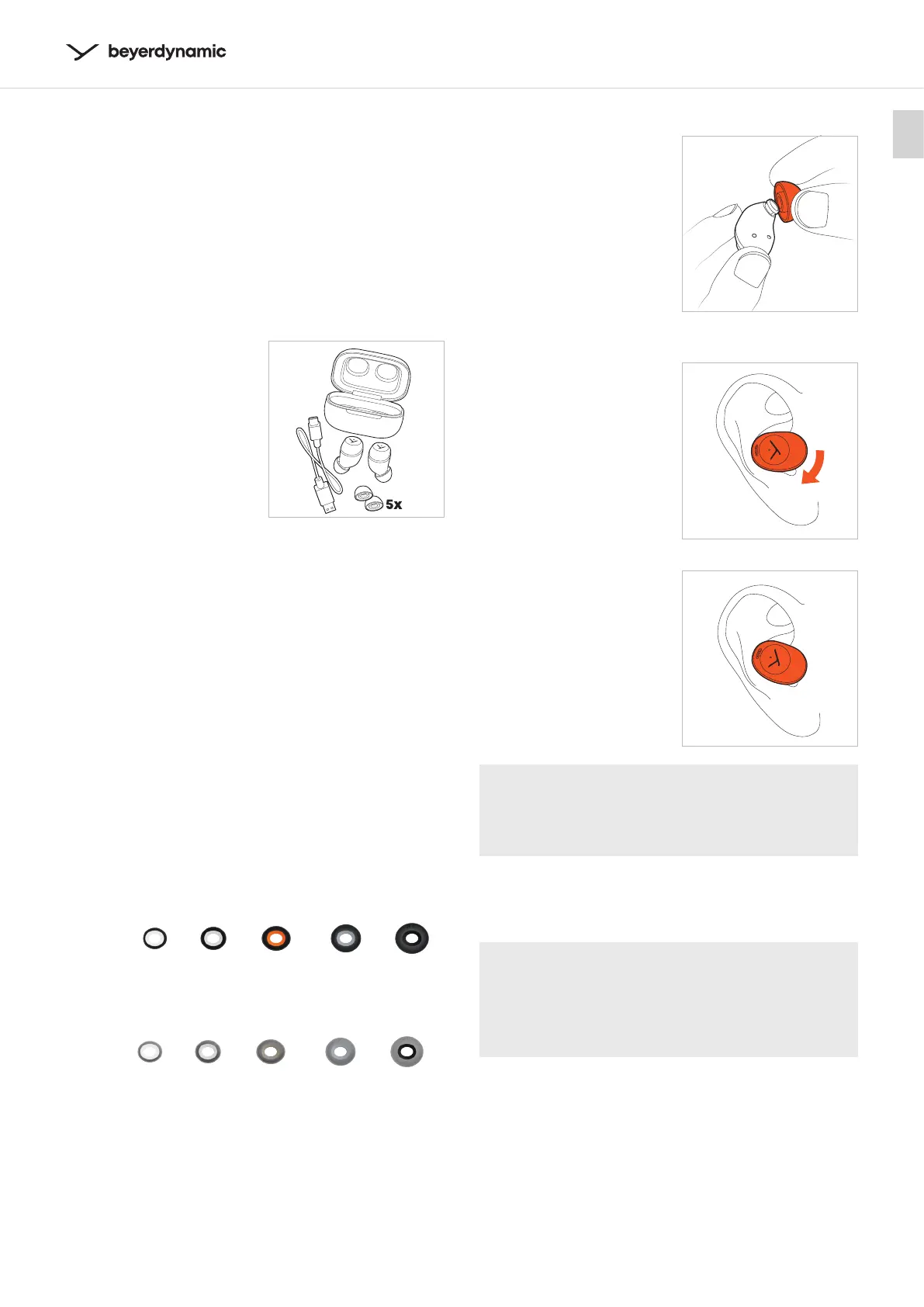 beyerdynamic

5x