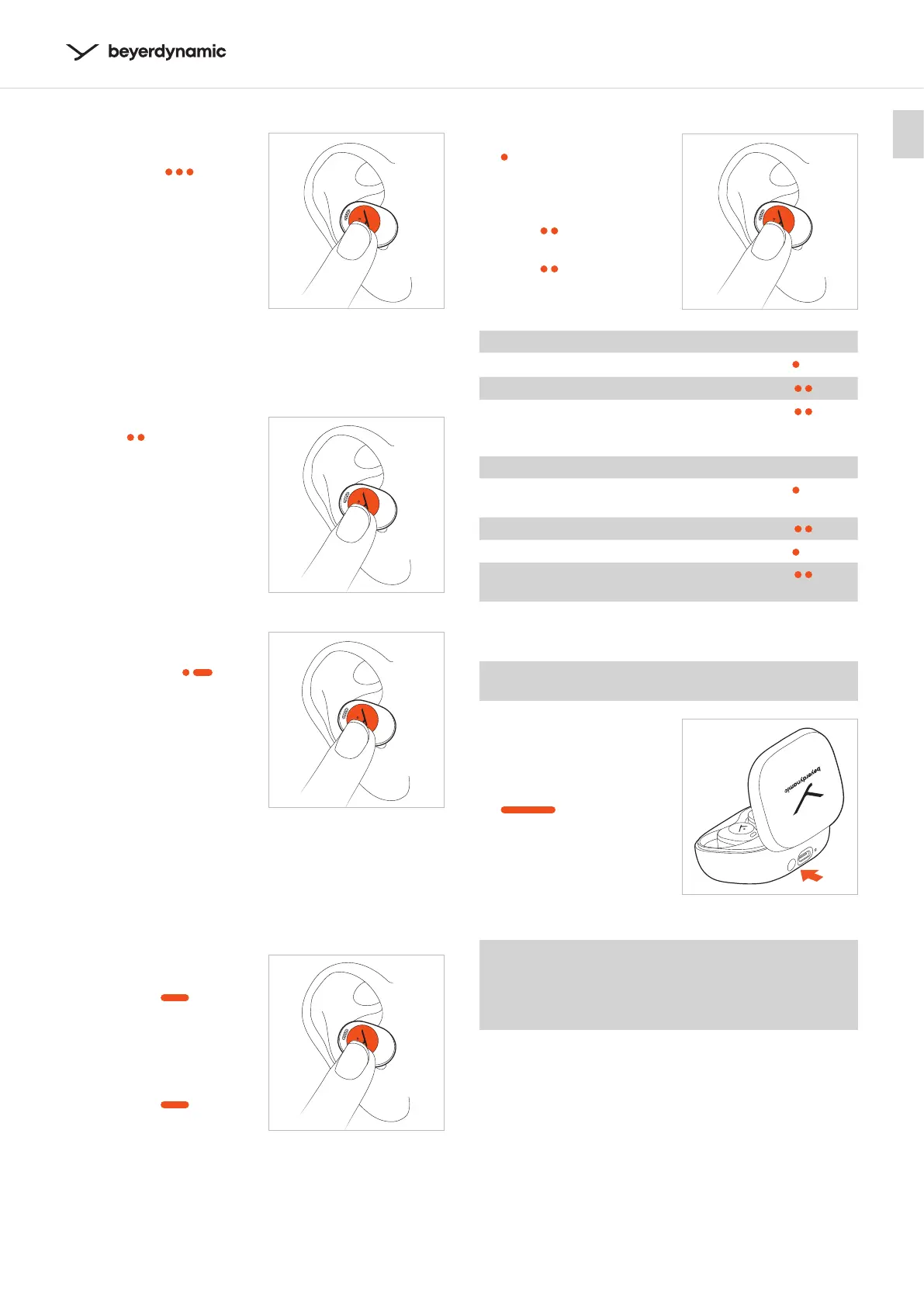 beyerdynamic

beyerdynamic