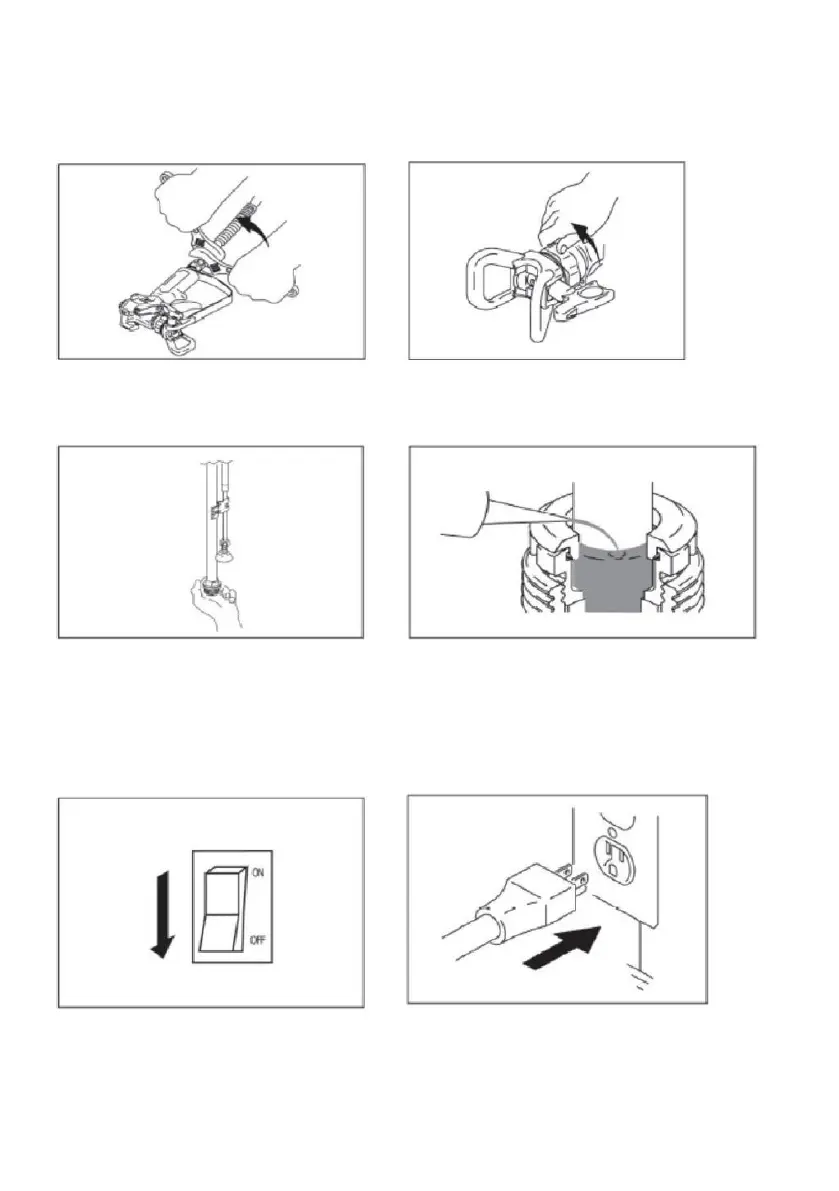 ON

OFF