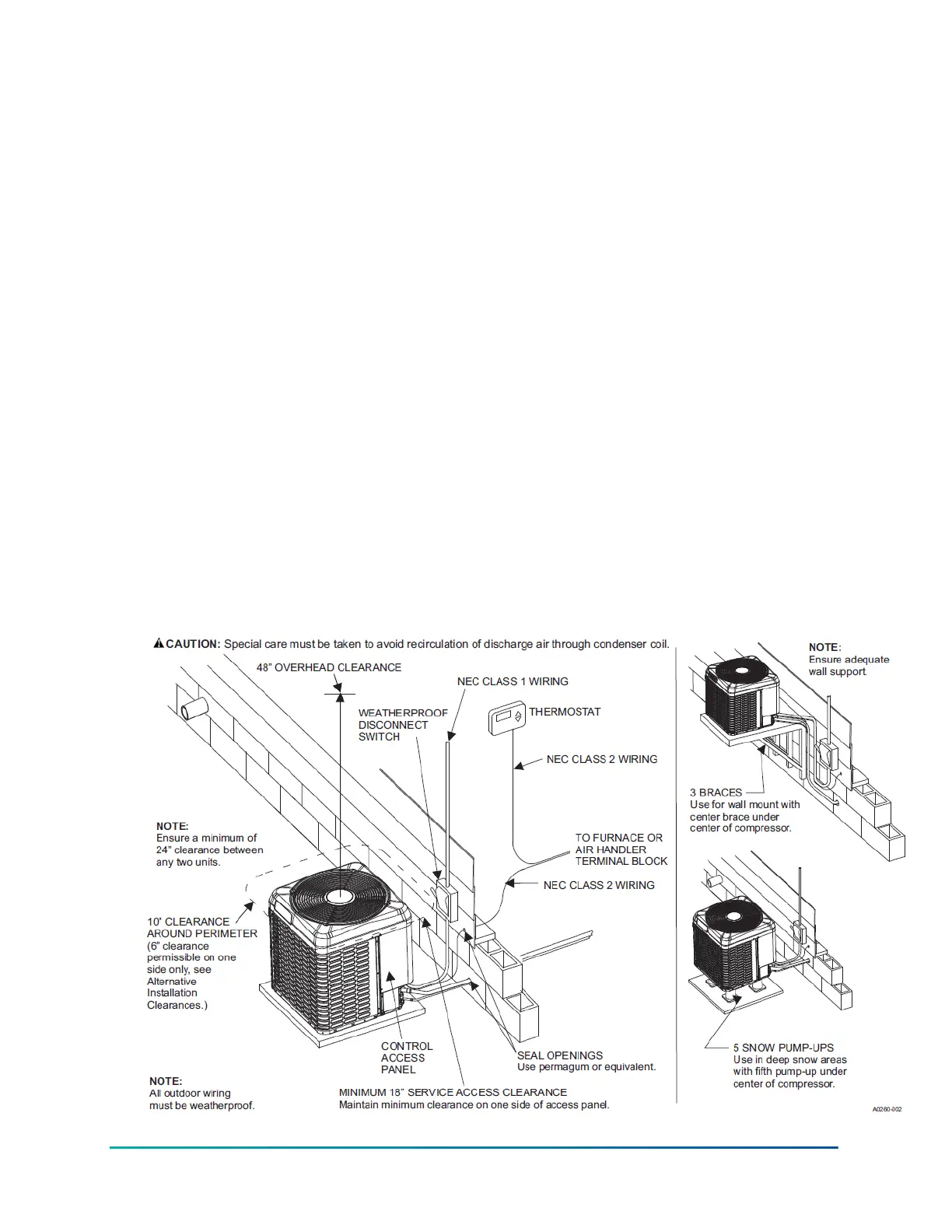 CAUTION: Special care must be taken to avoid recirculation of discharge air through condenser coil.

48" OVERHEAD CLEARANCE

NEC CLASS 1 WIRING

WEATHERPROOF DISCONNECT SWITCH

THERMOSTAT

NEC CLASS 2 WIRING

NOTE:
Ensure a minimum of 24" clearance between any two units.

TO FURNACE OR AIR HANDLER TERMINAL BLOCK

NEC CLASS 2 WIRING

10" CLEARANCE AROUND PERIMETER (6" clearance permissible on one side only, see Alternative Installation Clearances.)

CONTROL ACCESS PANEL

SEAL OPENINGS
Use permagum or equivalent.

NOTE:
All outdoor wiring must be weatherproof.

MINIMUM 18" SERVICE ACCESS CLEARANCE
Maintain minimum clearance on one side of access panel.

NOTE:
Ensure adequate wall support

3 BRACES
Use for wall mount with center brace under center of compressor.

5 SNOW PUMP-UPS
Use in deep snow areas with fifth pump-up under center of compressor.

A0260-002