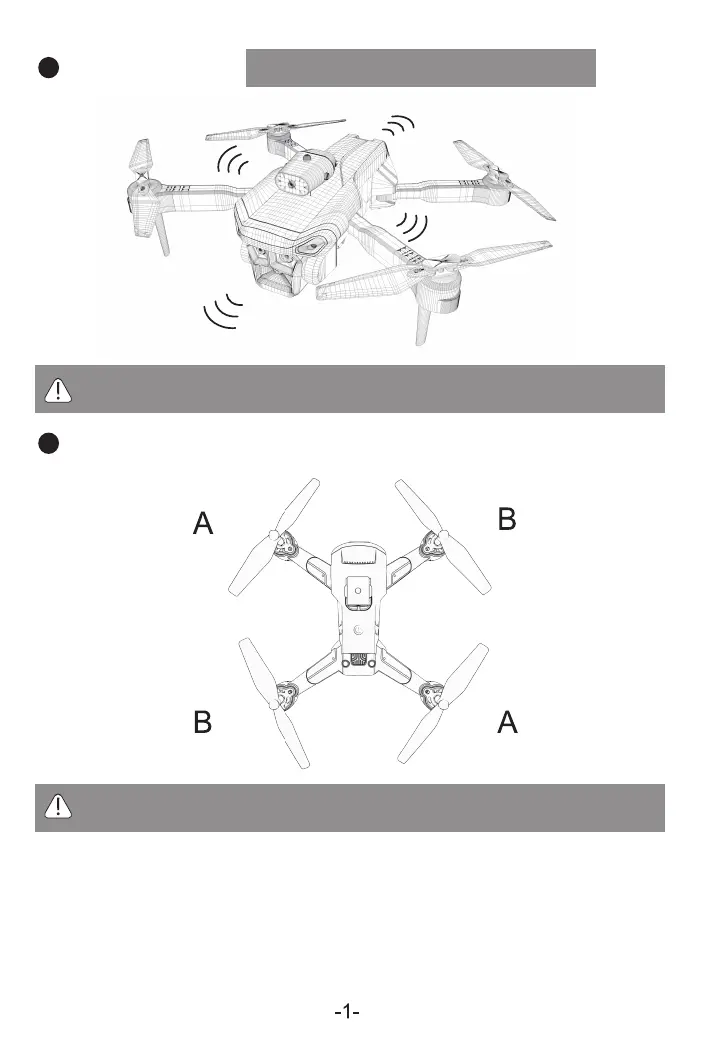 A

B

B

A

-1-