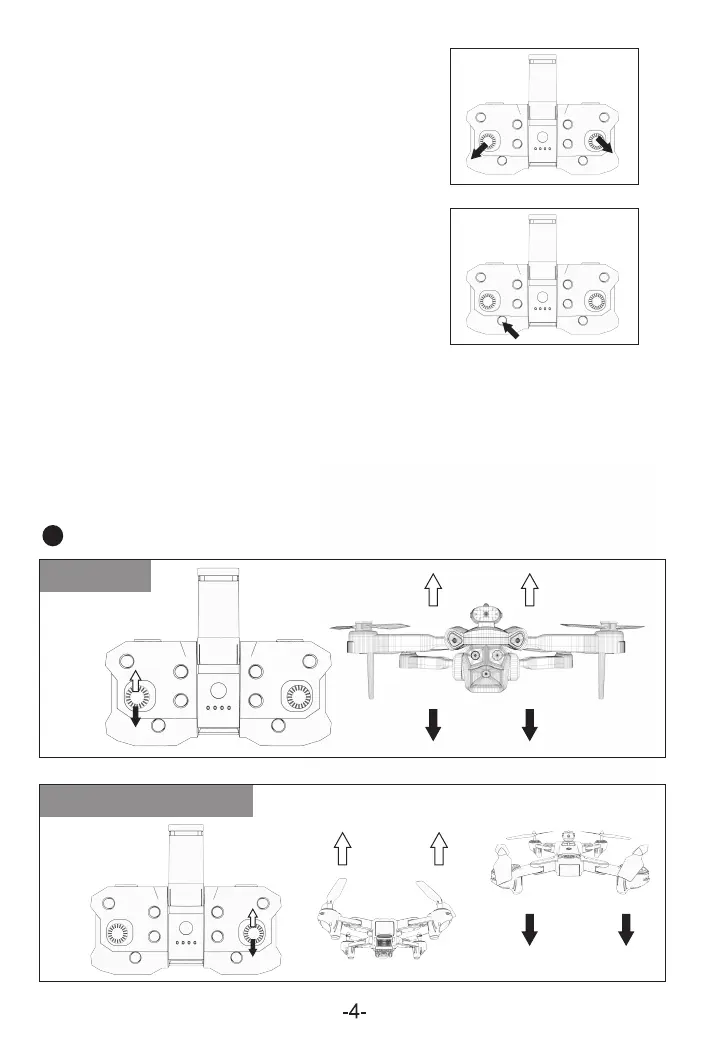 -4-