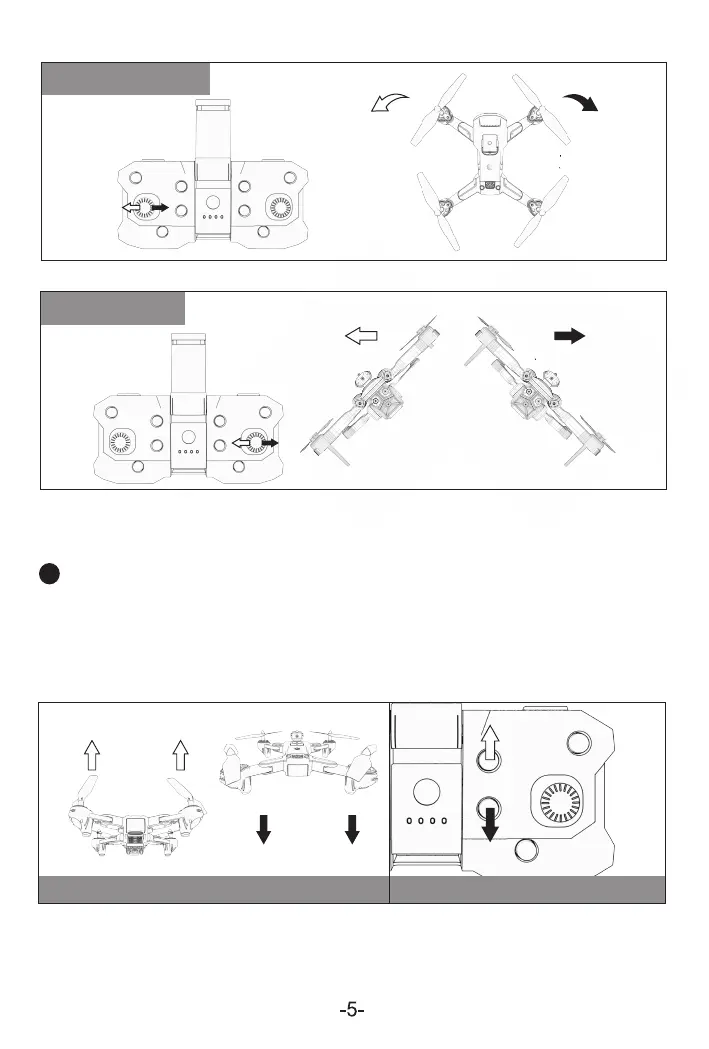 -5-