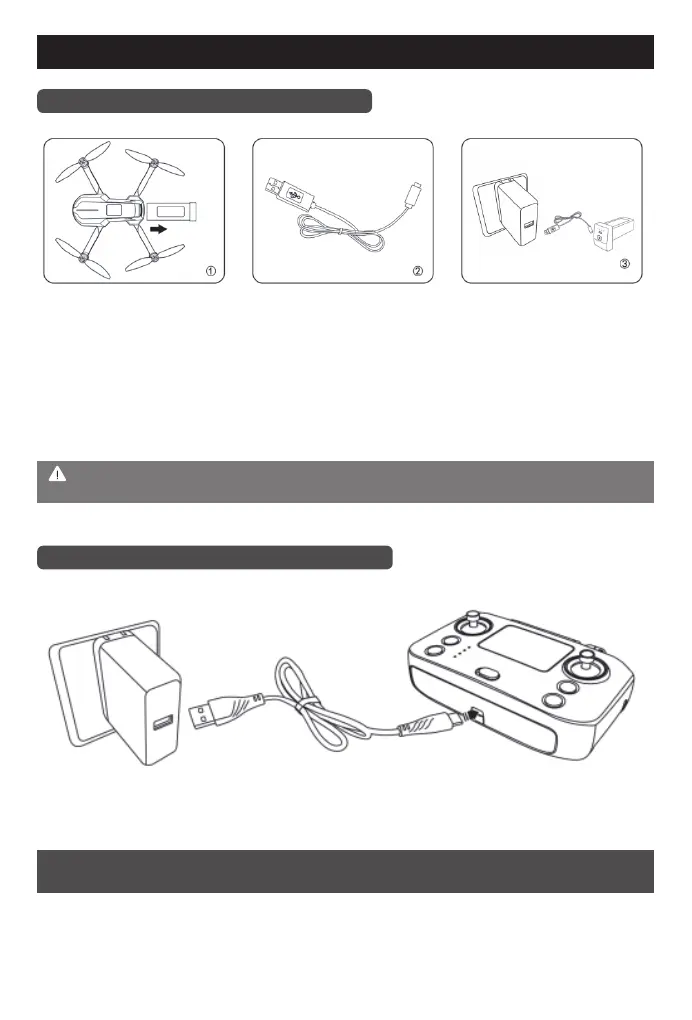 ①

②

③