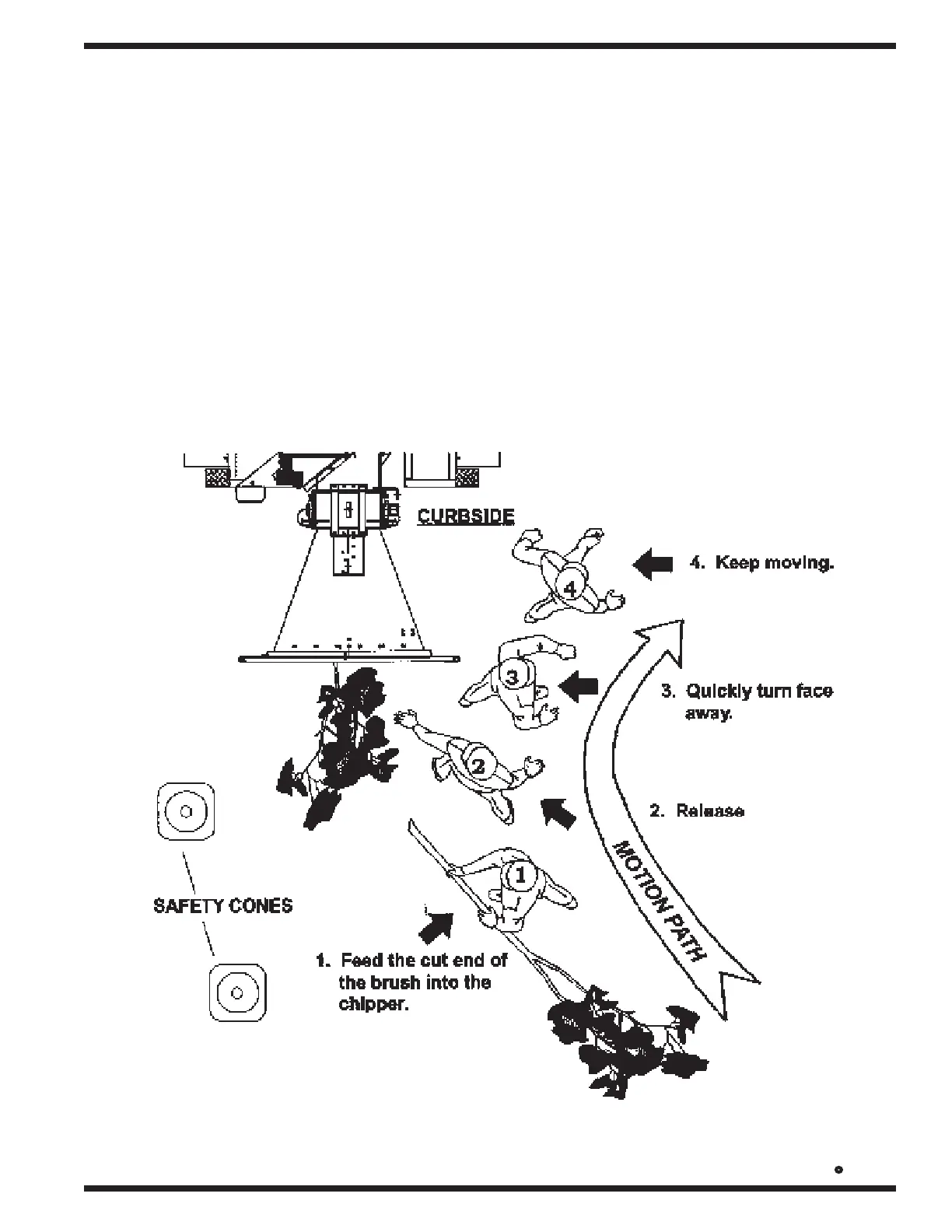 CURBSIDE

4

4. Keep moving.

3

3. Quickly turn face away.

2

2. Release

MOTION PATH

1

SAFETY CONES

1. Feed the cut end of the brush into the chipper.