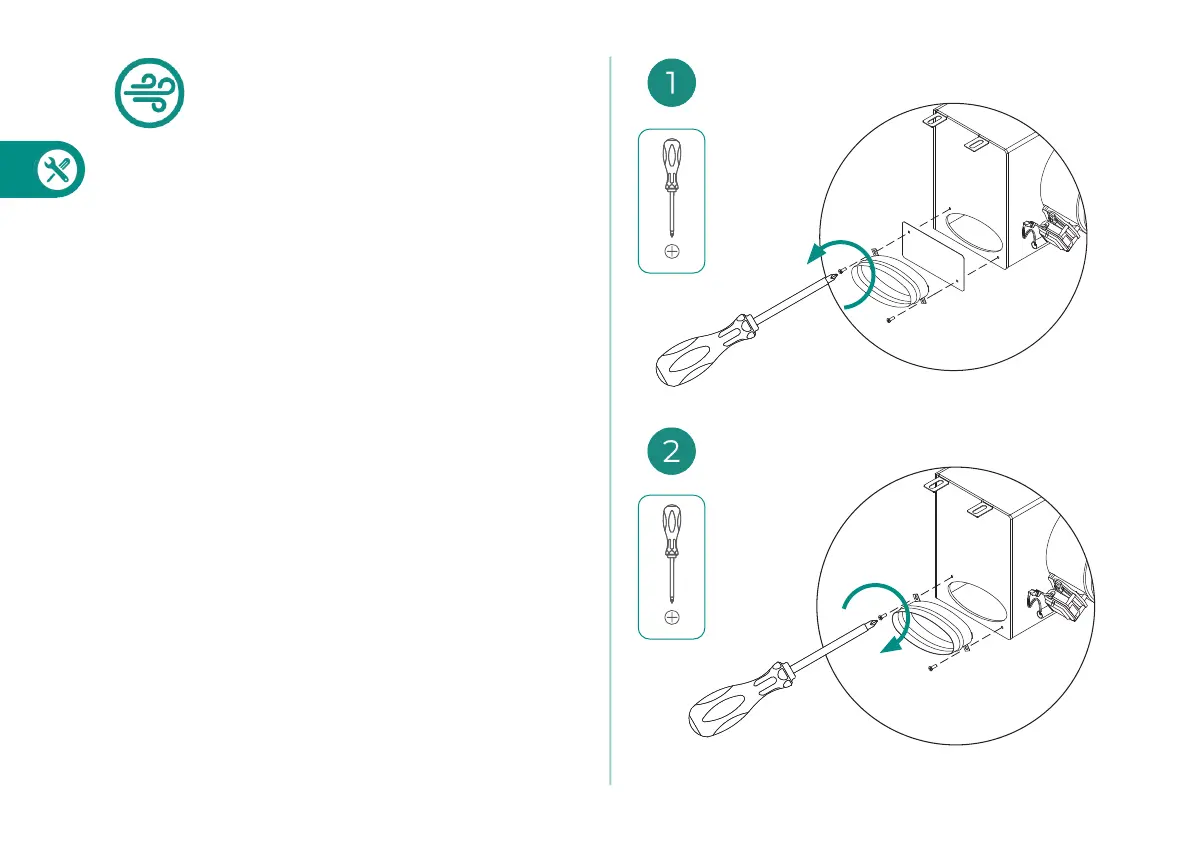 1

2