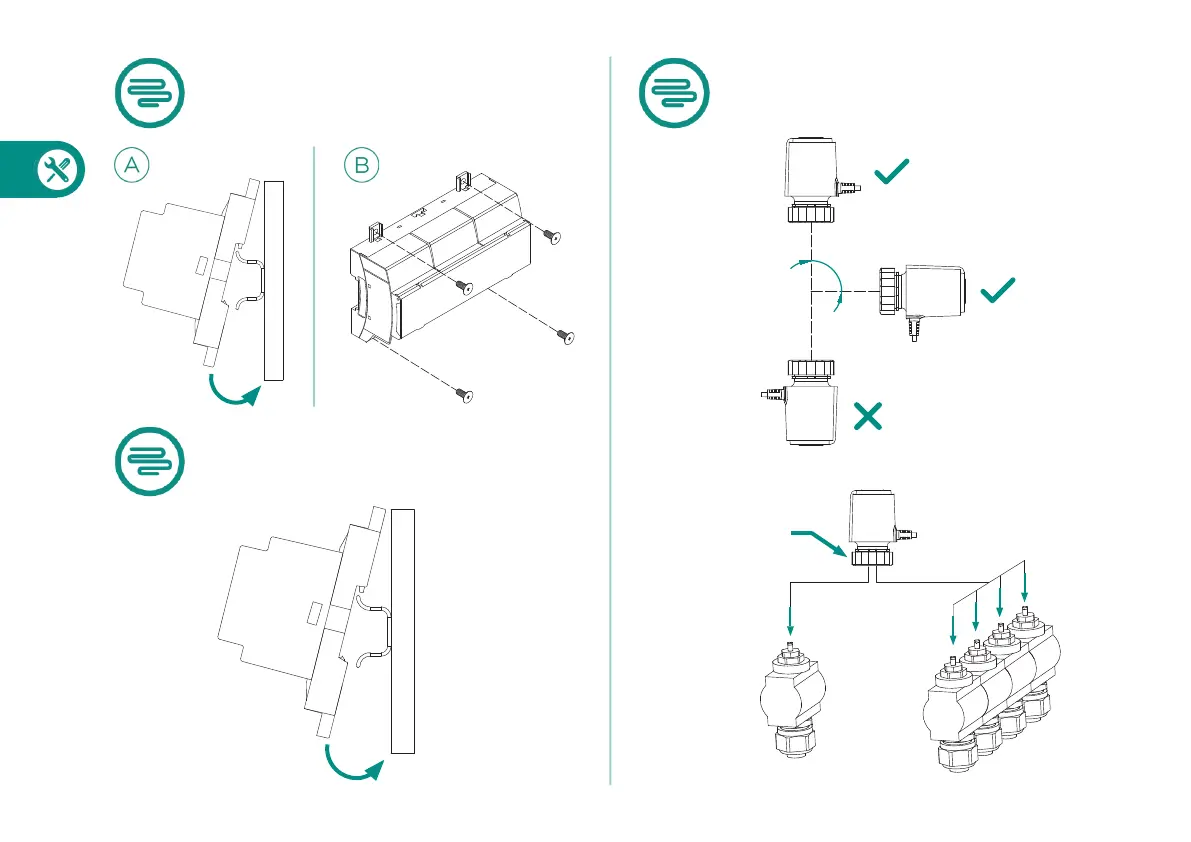 A

B