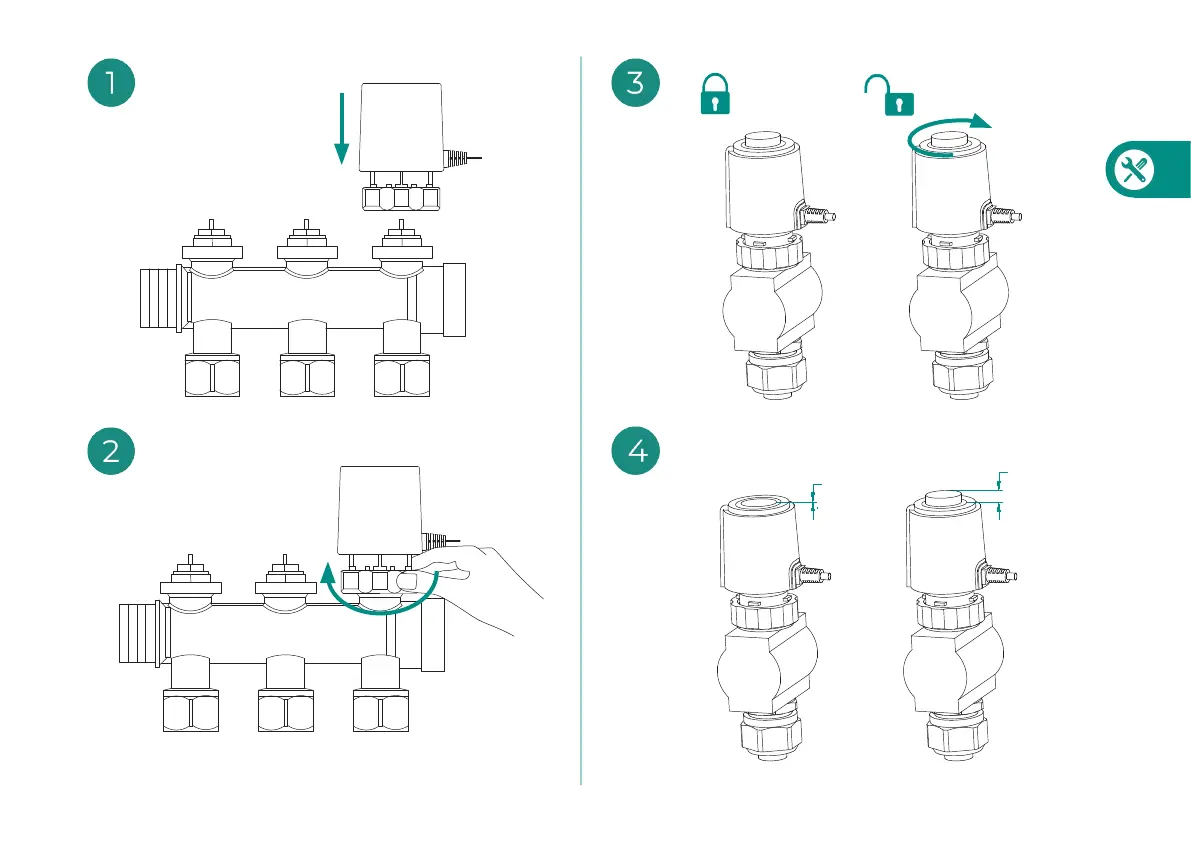 1

2

3

4