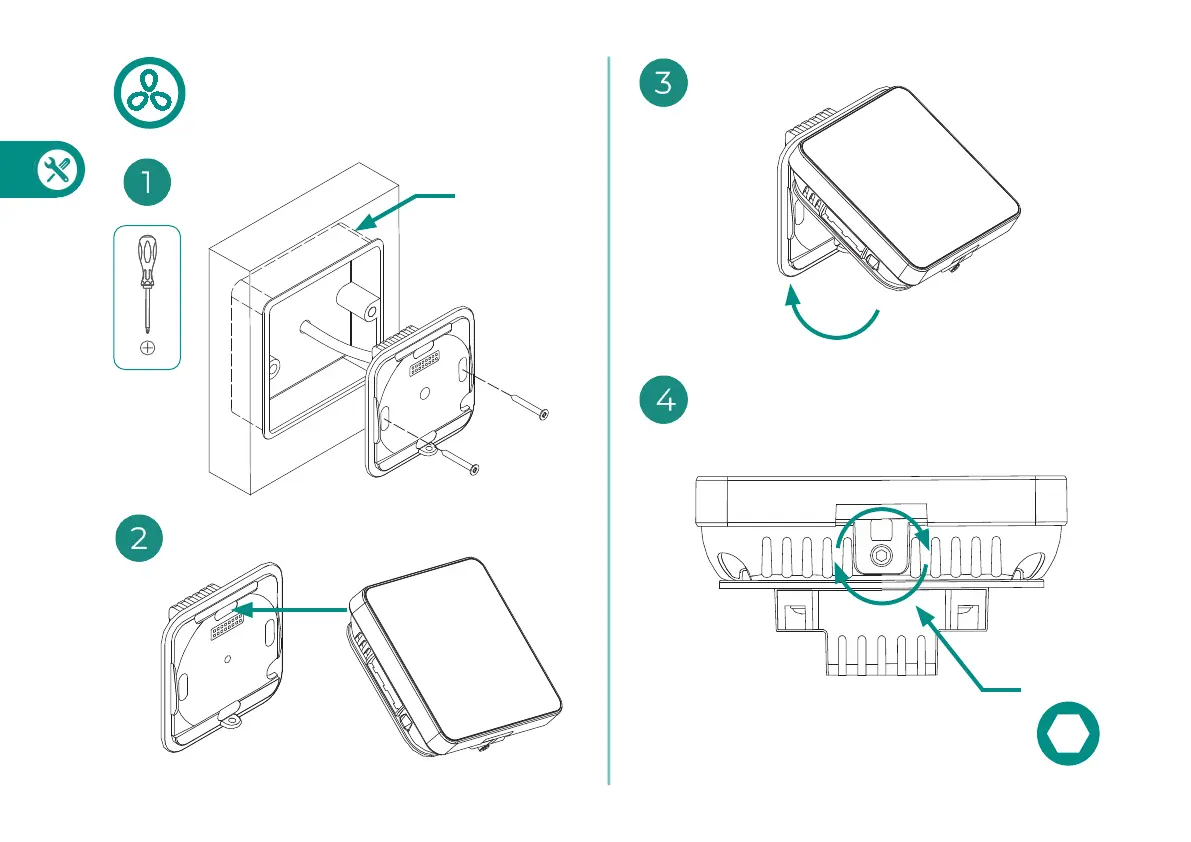 1

2

3

4