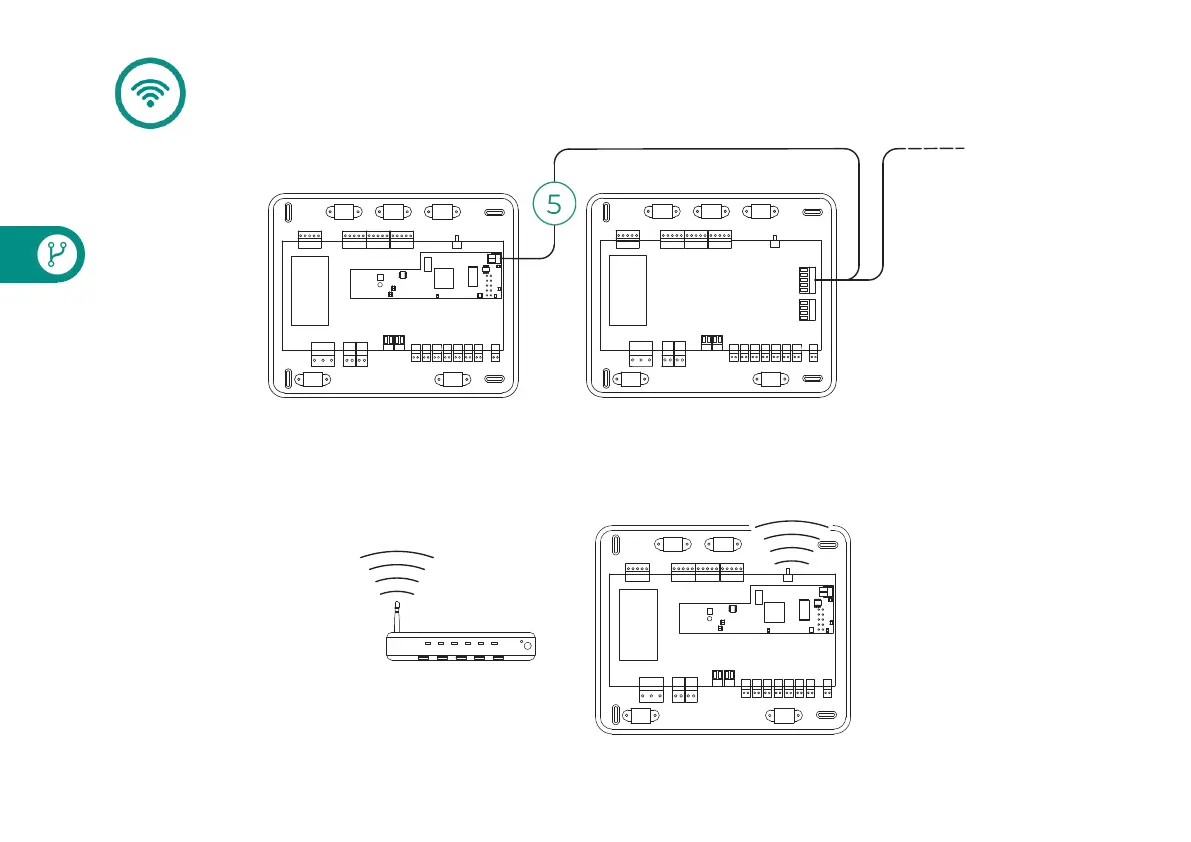 5