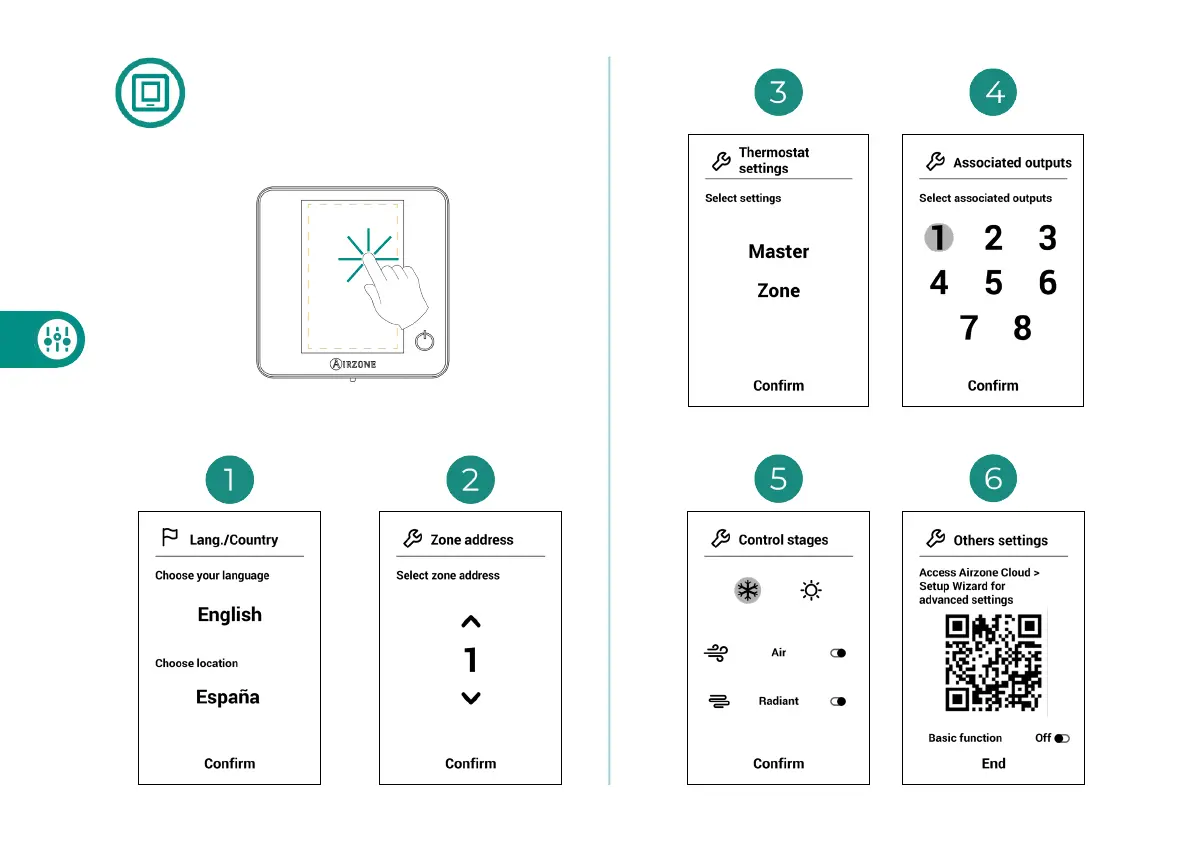 AIRZONE

1

Lang./Country

Choose your language

English

Choose location

España

Confirm

2

Zone address

Select zone address

1

Confirm

3

Thermostat settings

Select settings

Master

Zone

Confirm

4

Associated outputs

Select associated outputs

1 2 3
4 5 6
7 8

Confirm

5

Control stages

Air

Radiant

Confirm

6

Others settings

Access Airzone Cloud > Setup Wizard for advanced settings

Basic function Off

End