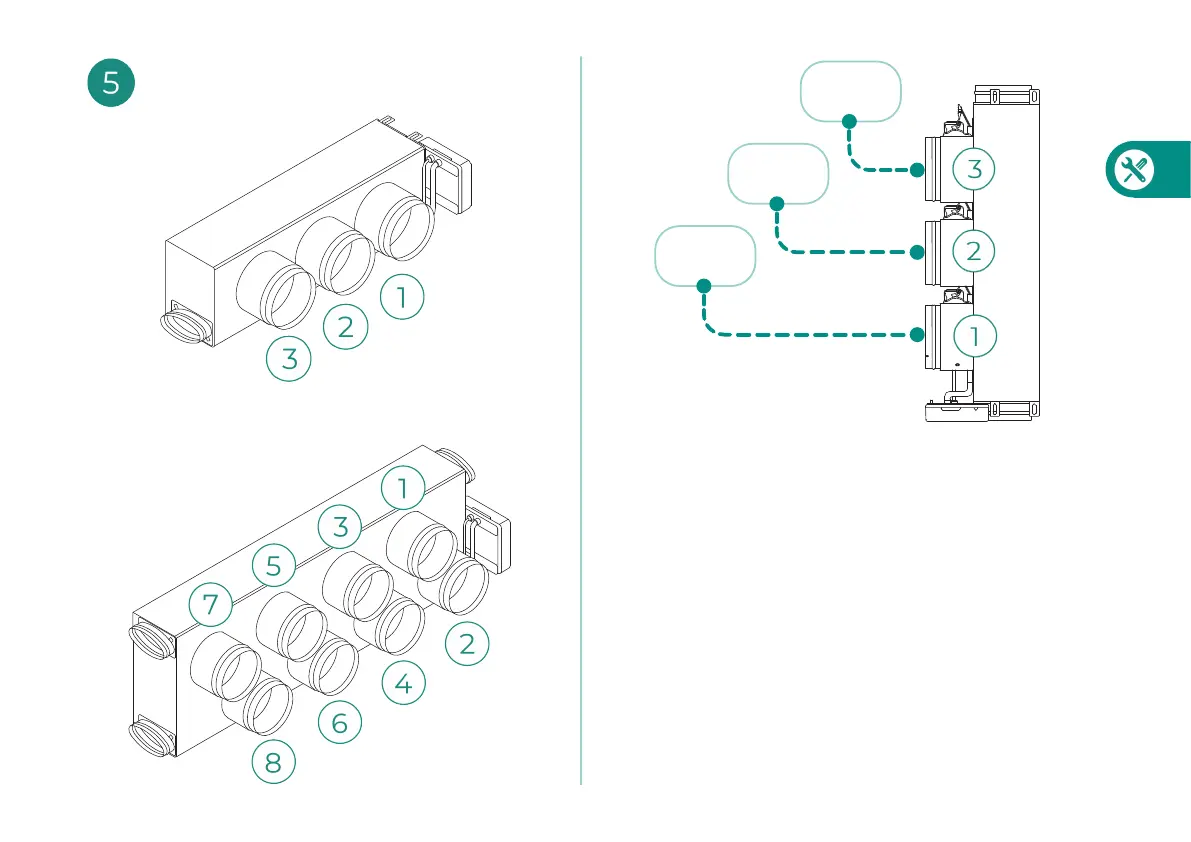 5

1
2
3

1
3
5
7
2
4
6
8

3
2
1