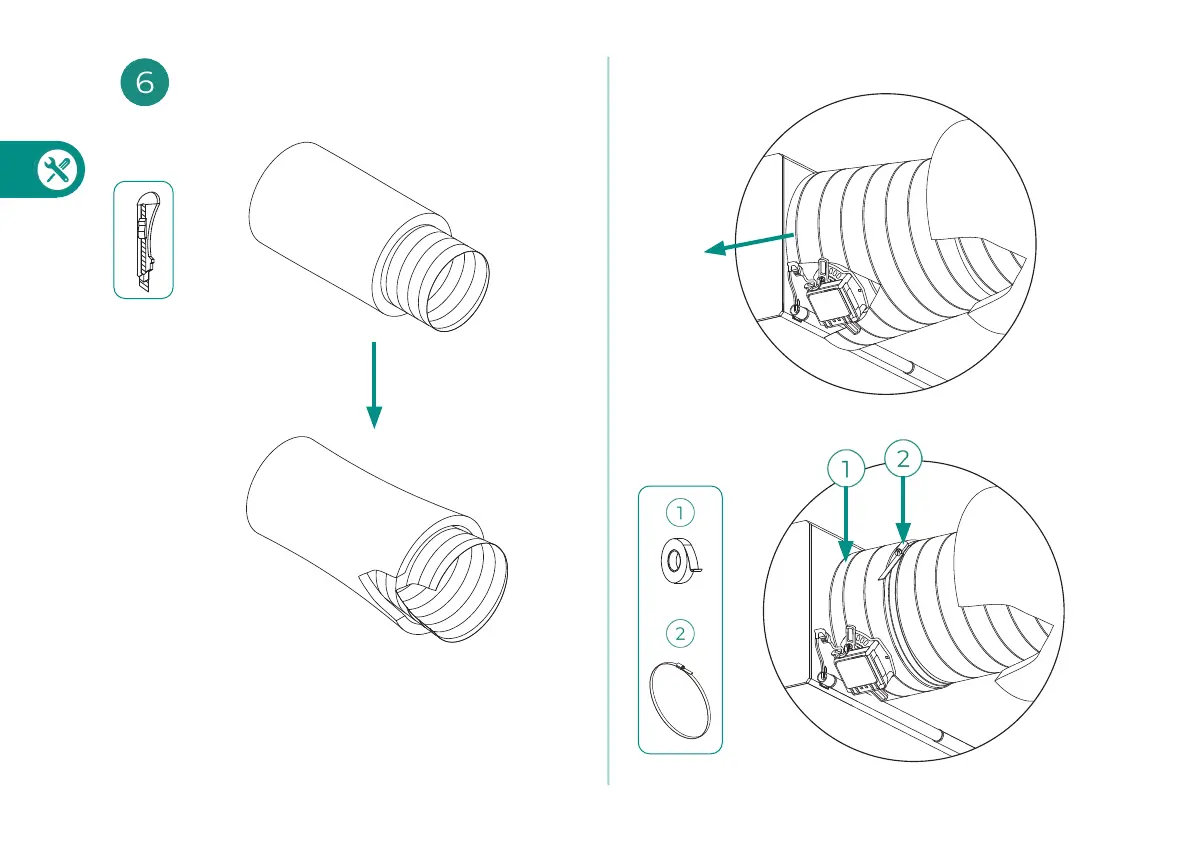 6

1

2

1

2