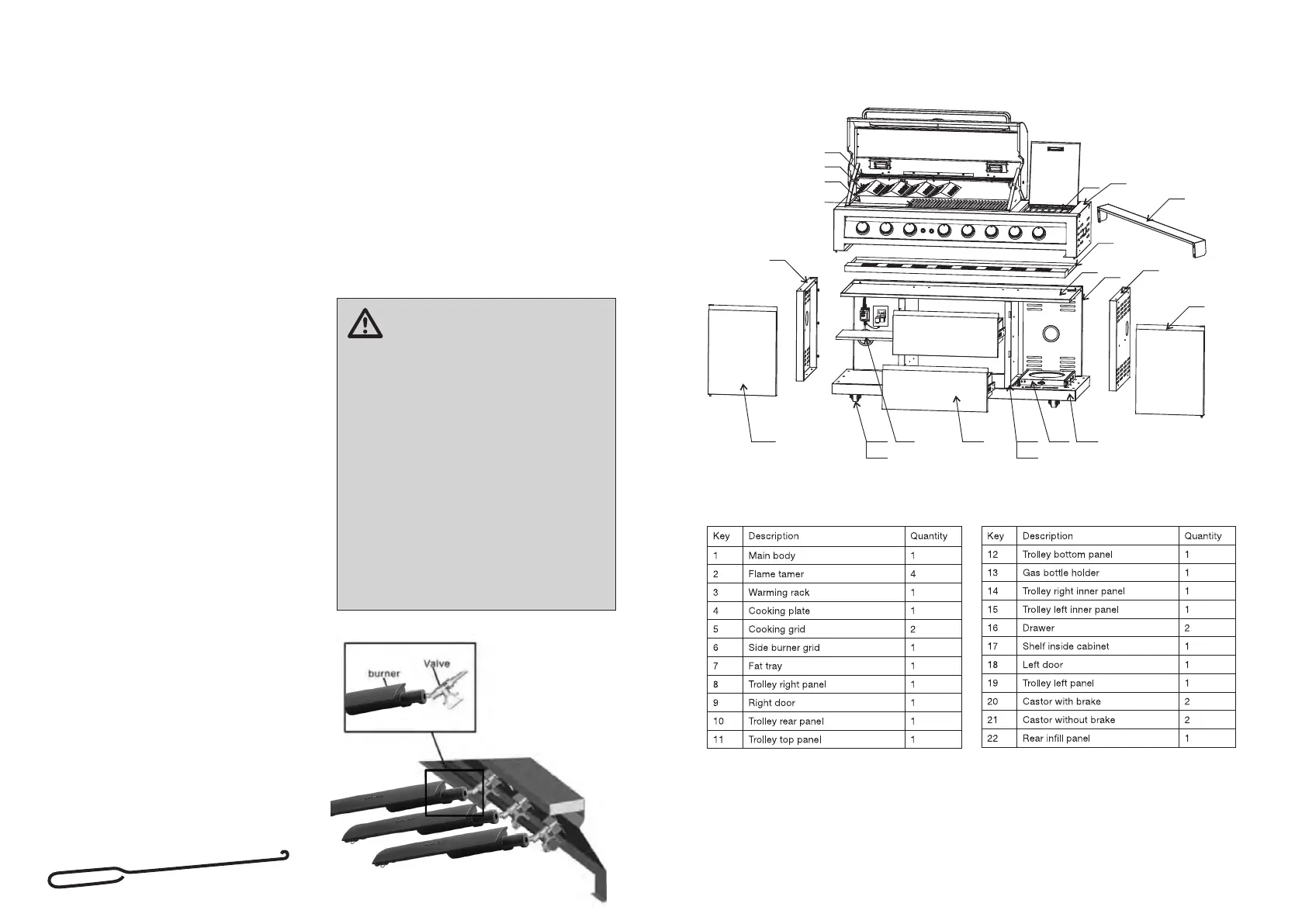 burner

Valve

| Key | Description | Quantity |
|---|---|---|
| 1 | Main body | 1 |
| 2 | Flame tamer | 4 |
| 3 | Warming rack | 1 |
| 4 | Cooking plate | 1 |
| 5 | Cooking grid | 2 |
| 6 | Side burner grid | 1 |
| 7 | Fat tray | 1 |
| 8 | Trolley right panel | 1 |
| 9 | Right door | 1 |
| 10 | Trolley rear panel | 1 |
| 11 | Trolley top panel | 1 |

| Key | Description | Quantity |
|---|---|---|
| 12 | Trolley bottom panel | 1 |
| 13 | Gas bottle holder | 1 |
| 14 | Trolley right inner panel | 1 |
| 15 | Trolley left inner panel | 1 |
| 16 | Drawer | 2 |
| 17 | Shelf inside cabinet | 1 |
| 18 | Left door | 1 |
| 19 | Trolley left panel | 1 |
| 20 | Castor with brake | 2 |
| 21 | Castor without brake | 2 |
| 22 | Rear infill panel | 1 |