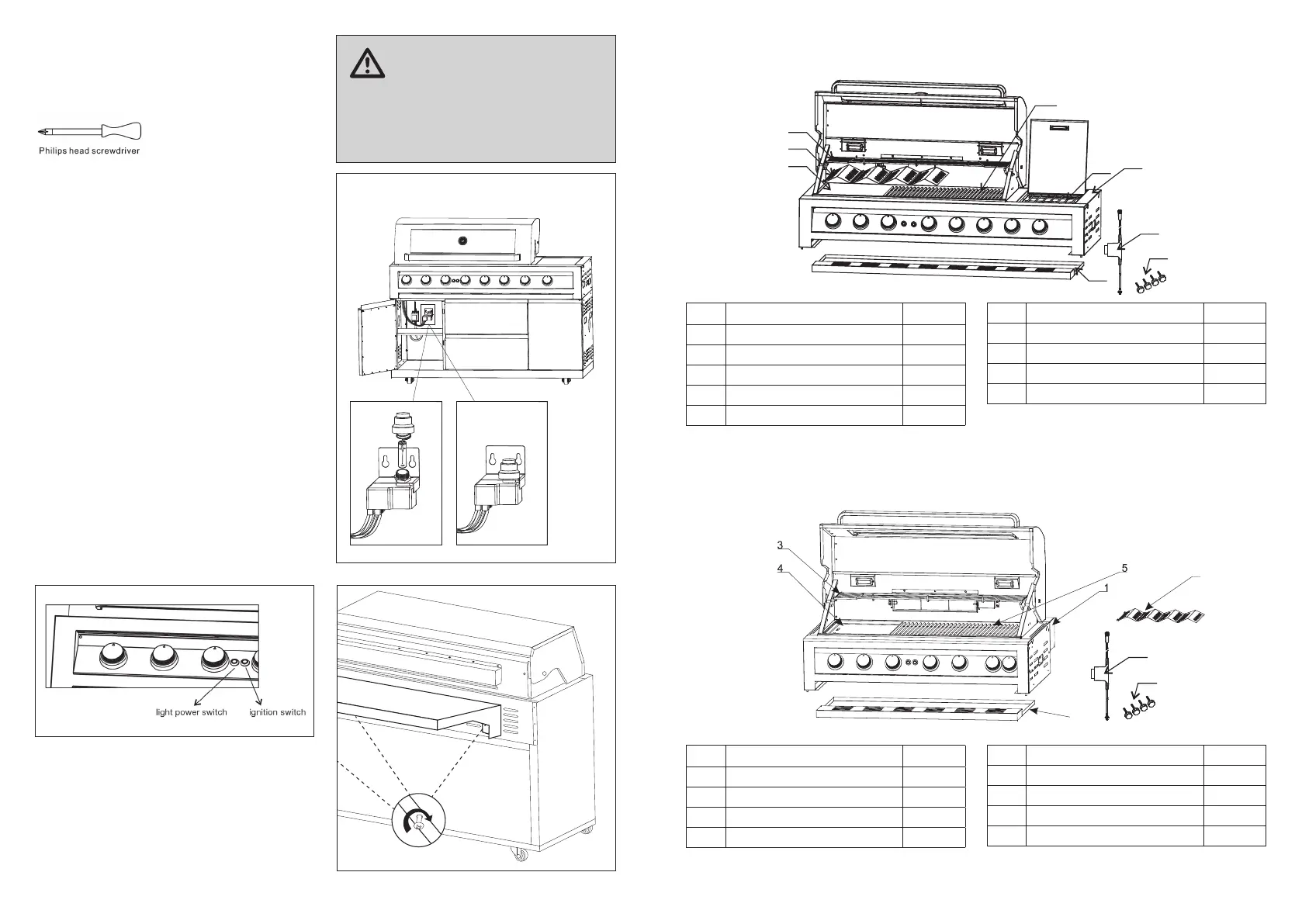 Philips head screwdriver

light power switch ignition switch

3

4

5

1