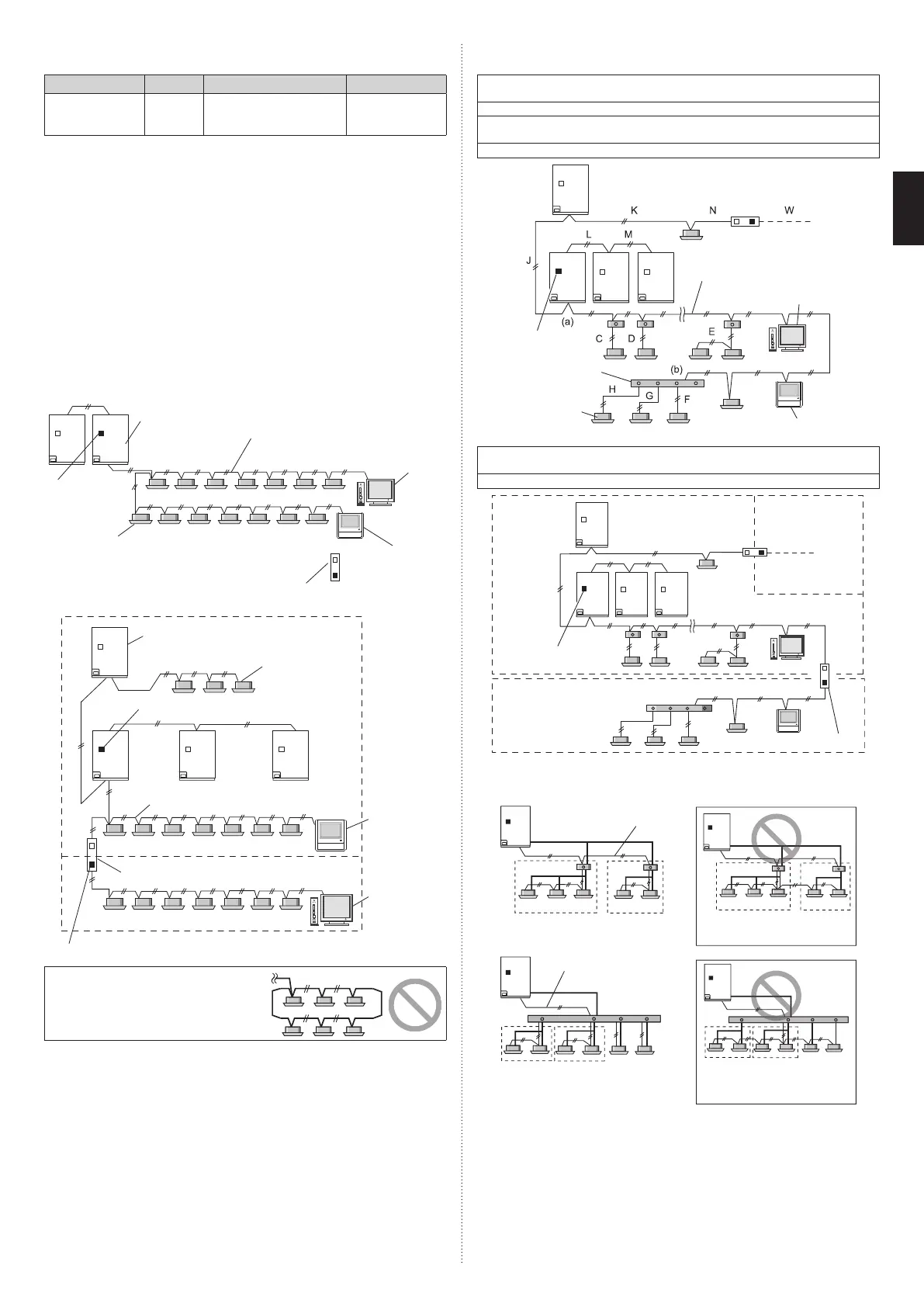 K

N

W

L

M

J

(a)

C

D

E

(b)

H

G

F