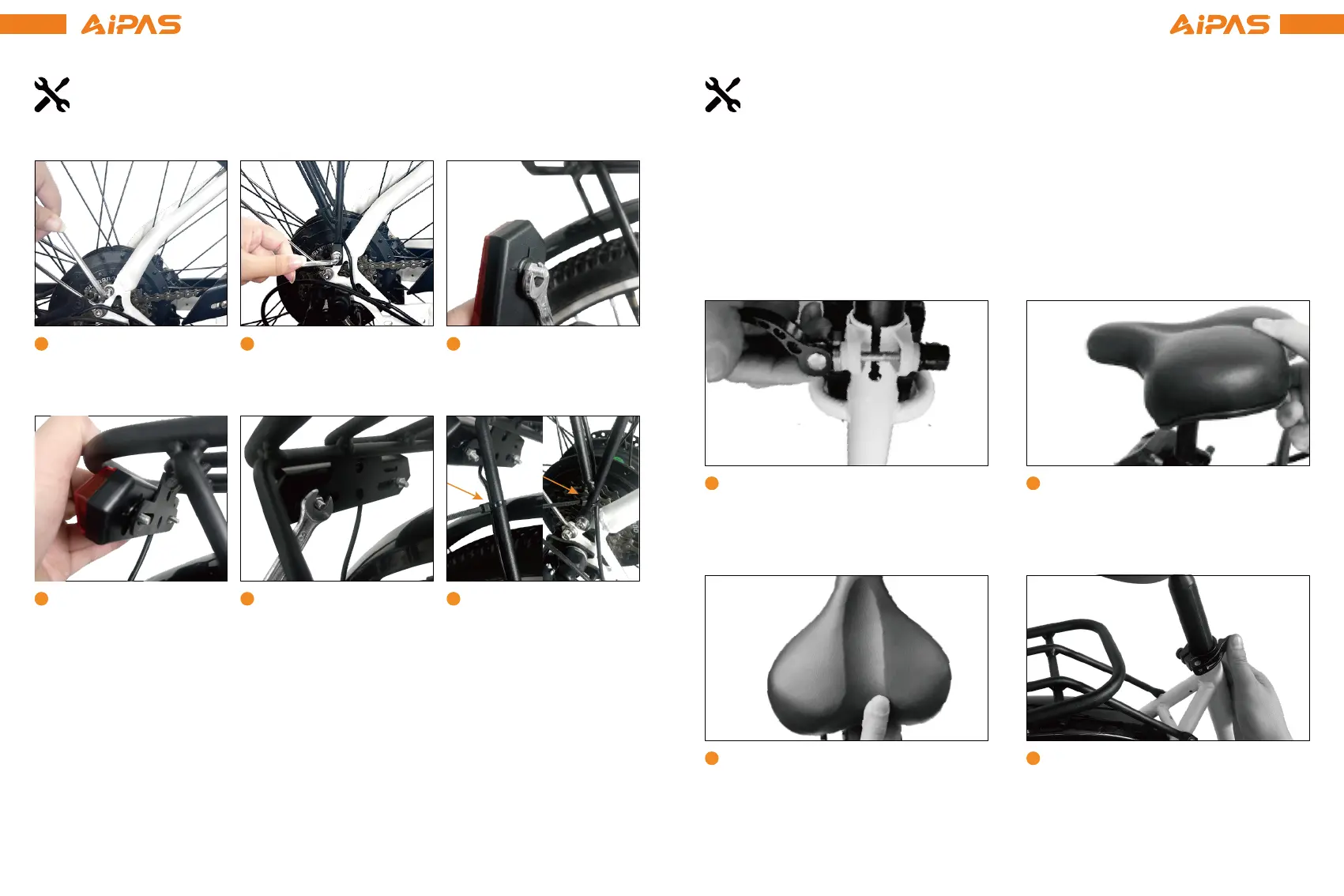 AiPAS

AiPAS