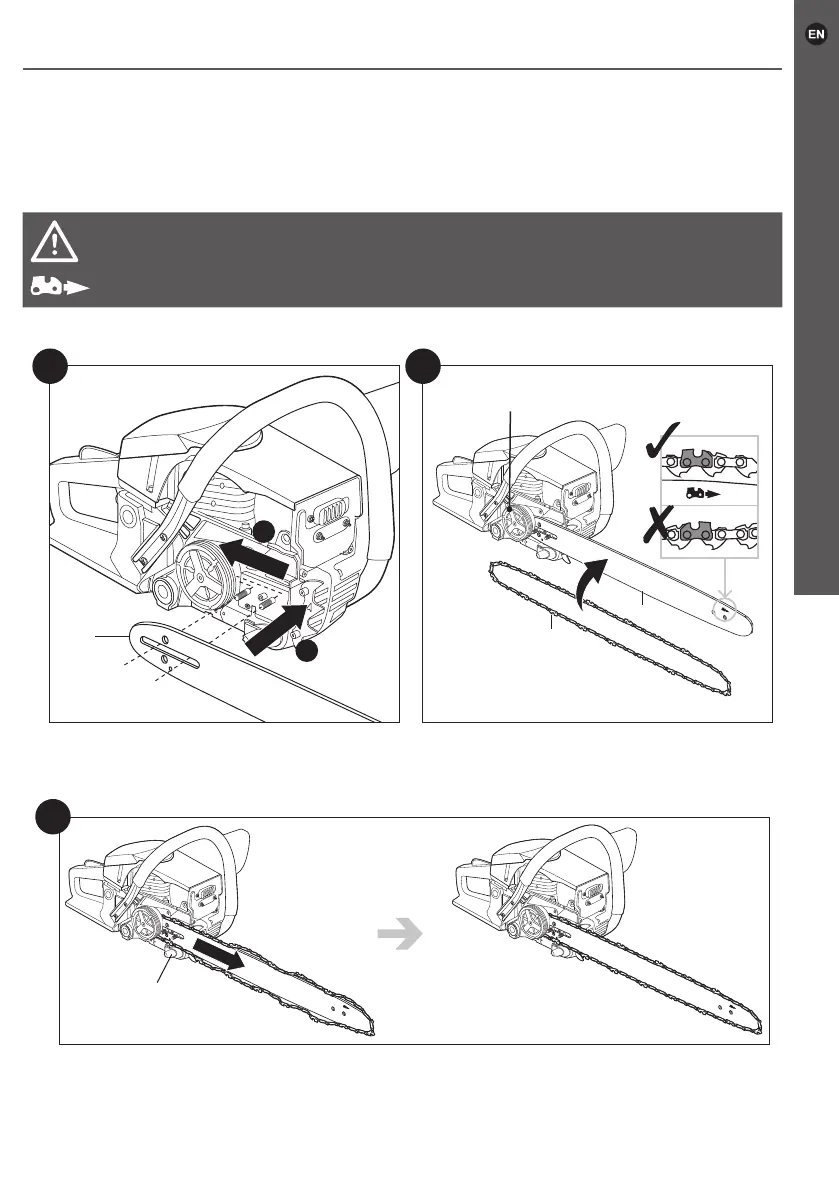 EN