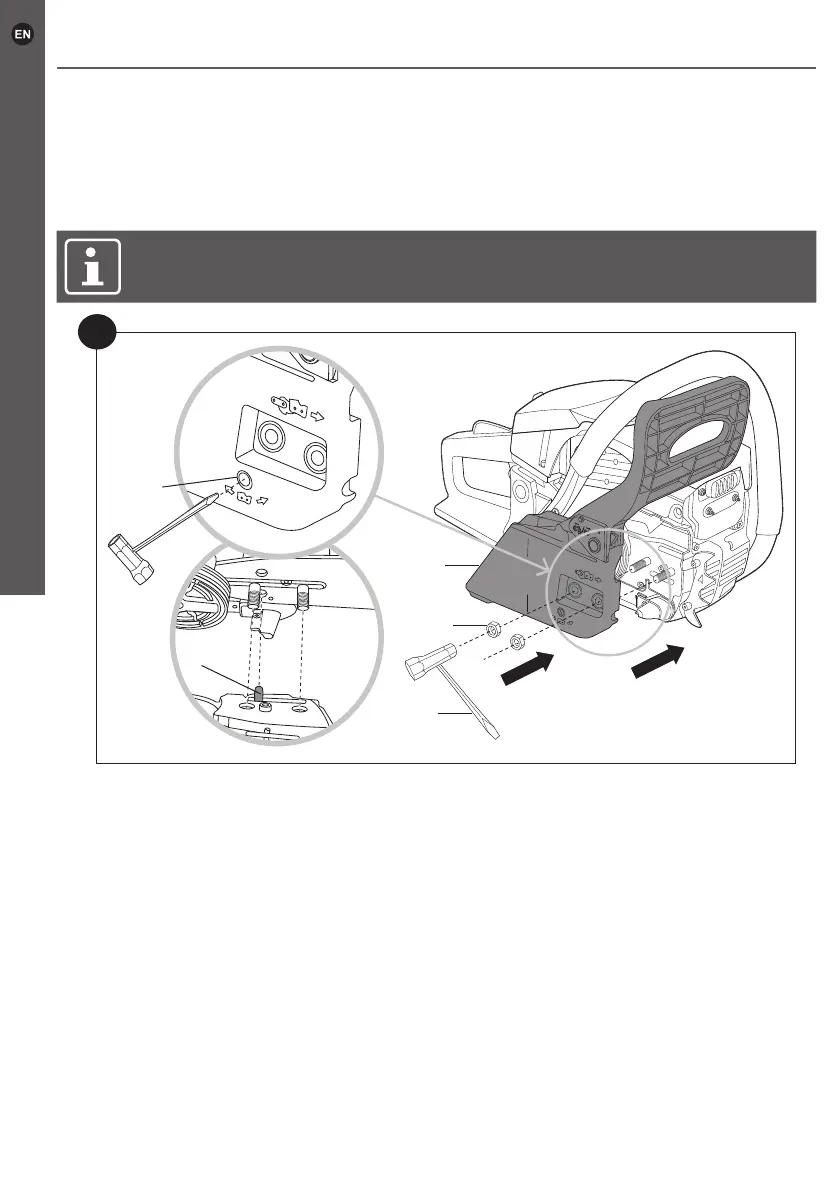 EN