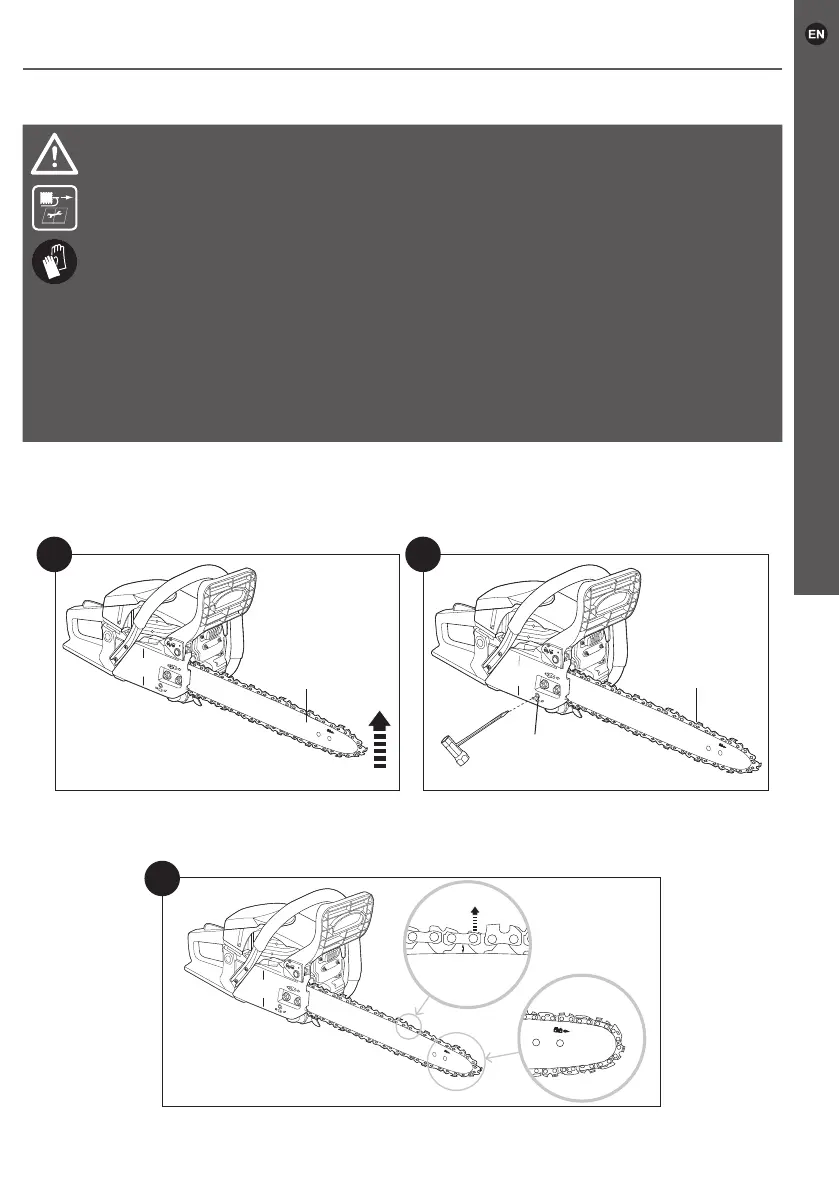 EN