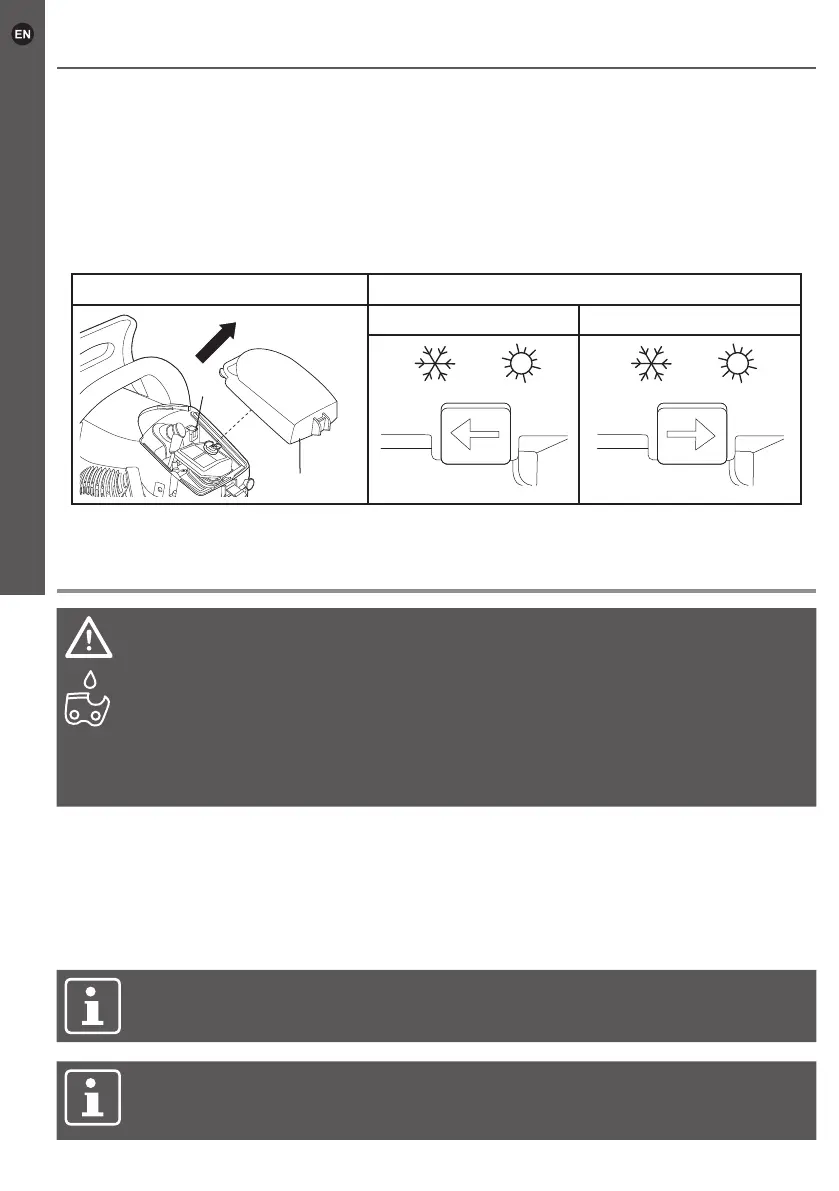 EN