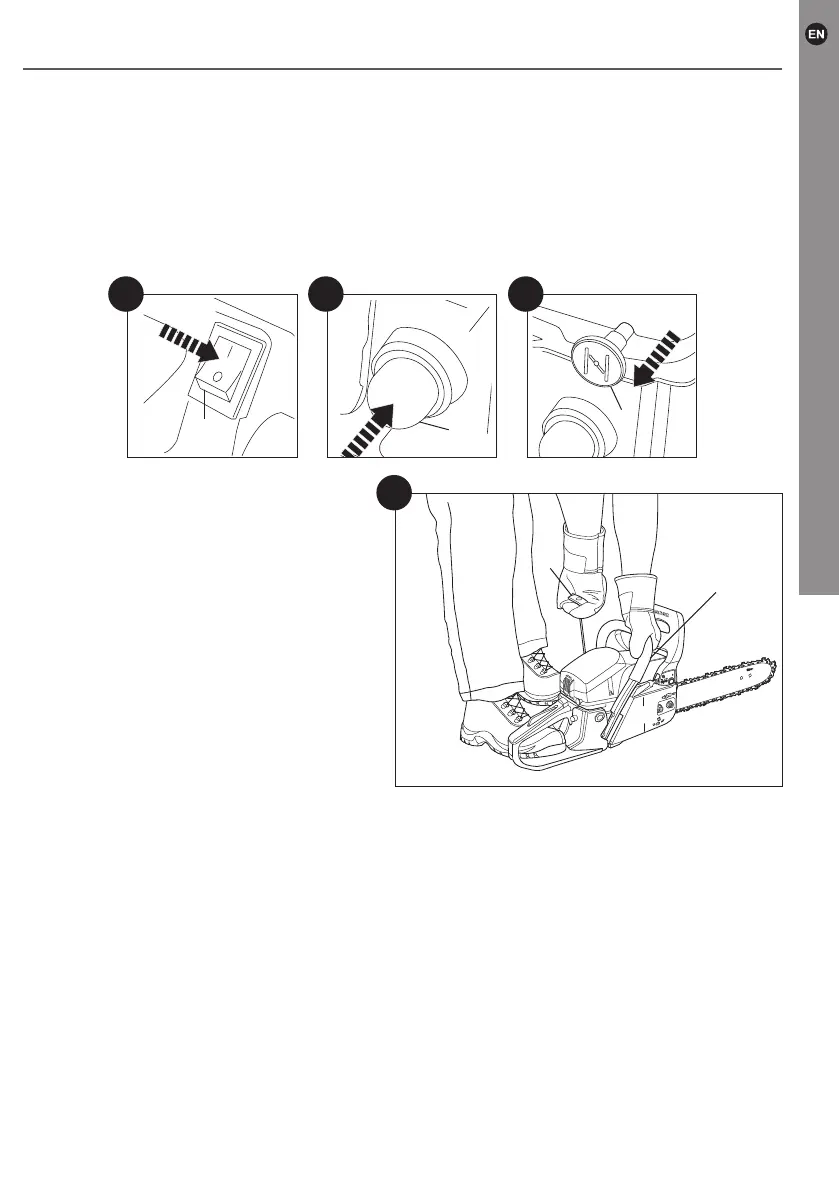 EN