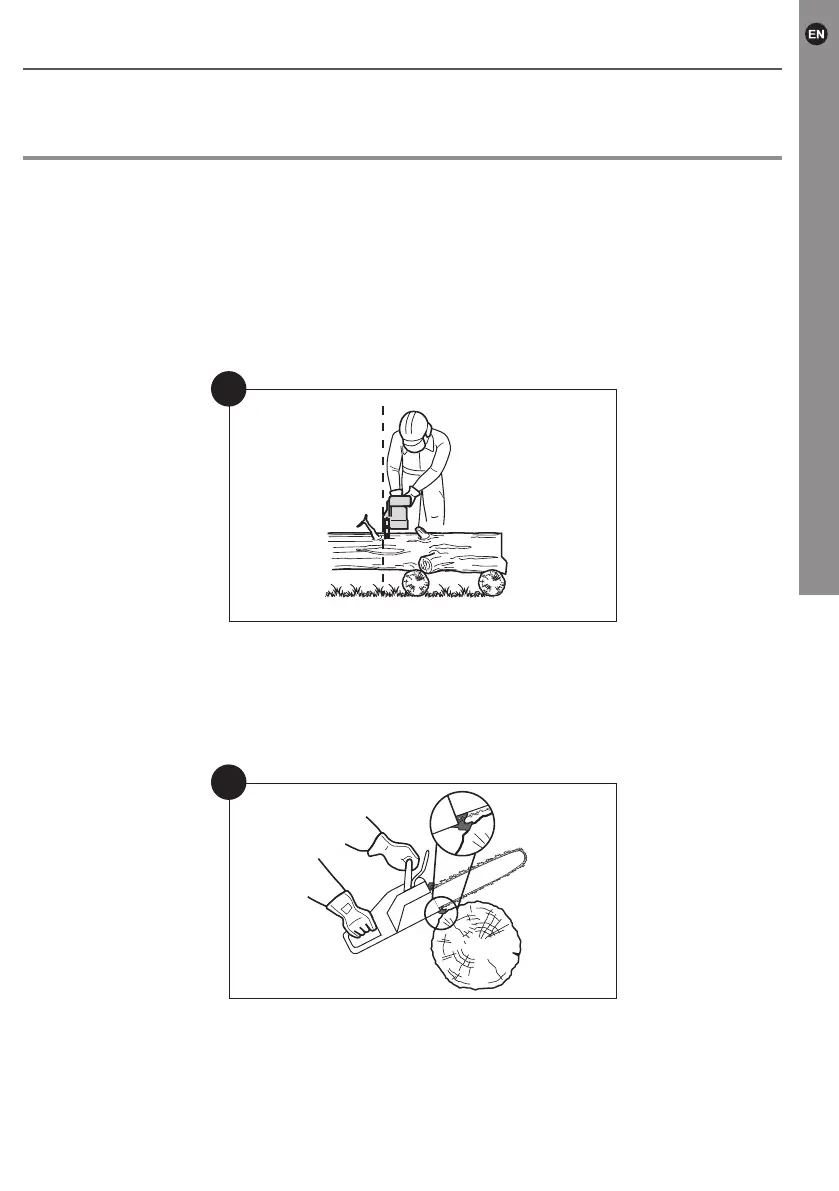 EN