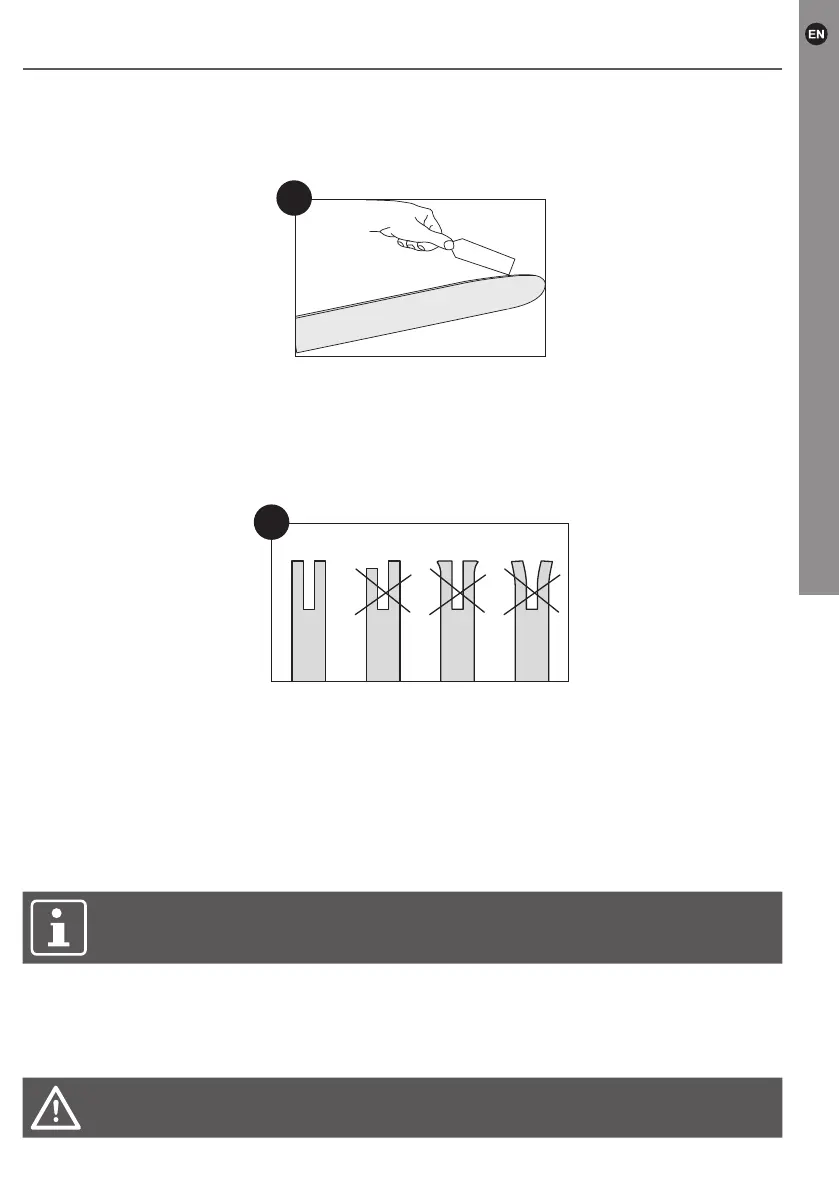 EN