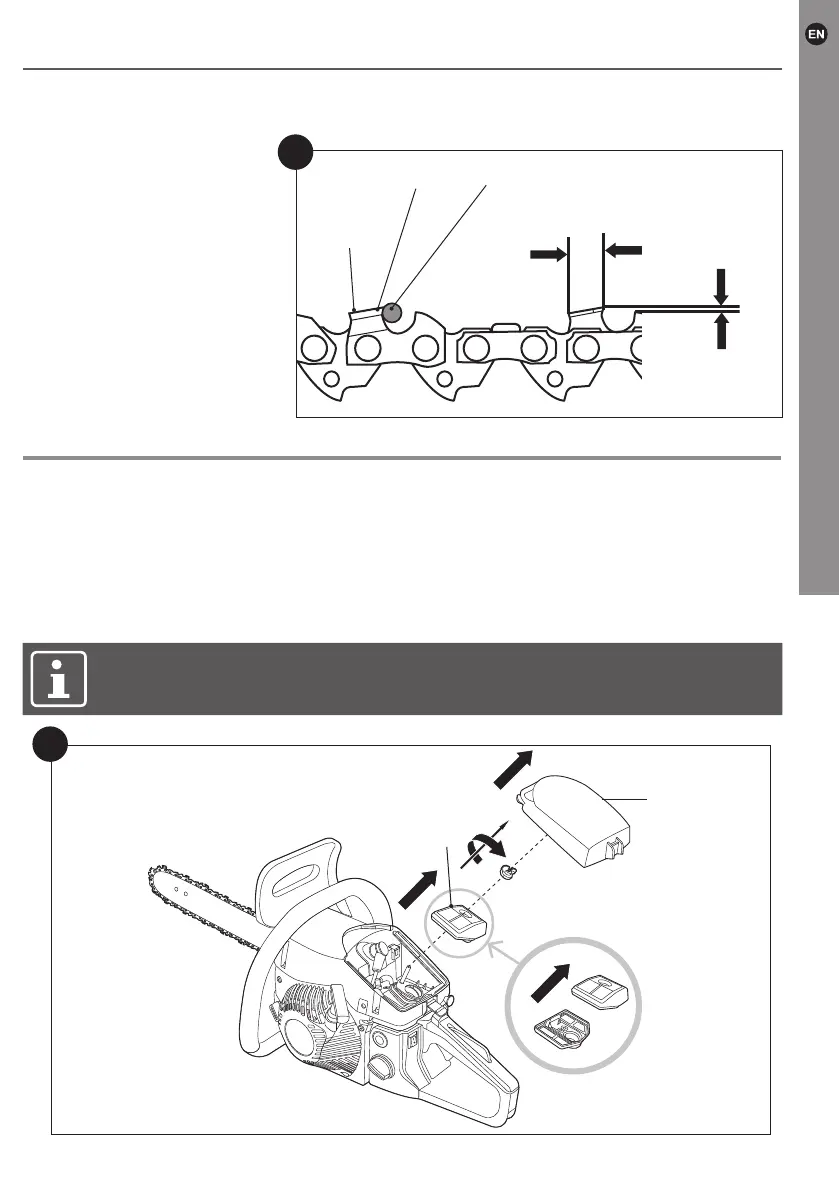 EN