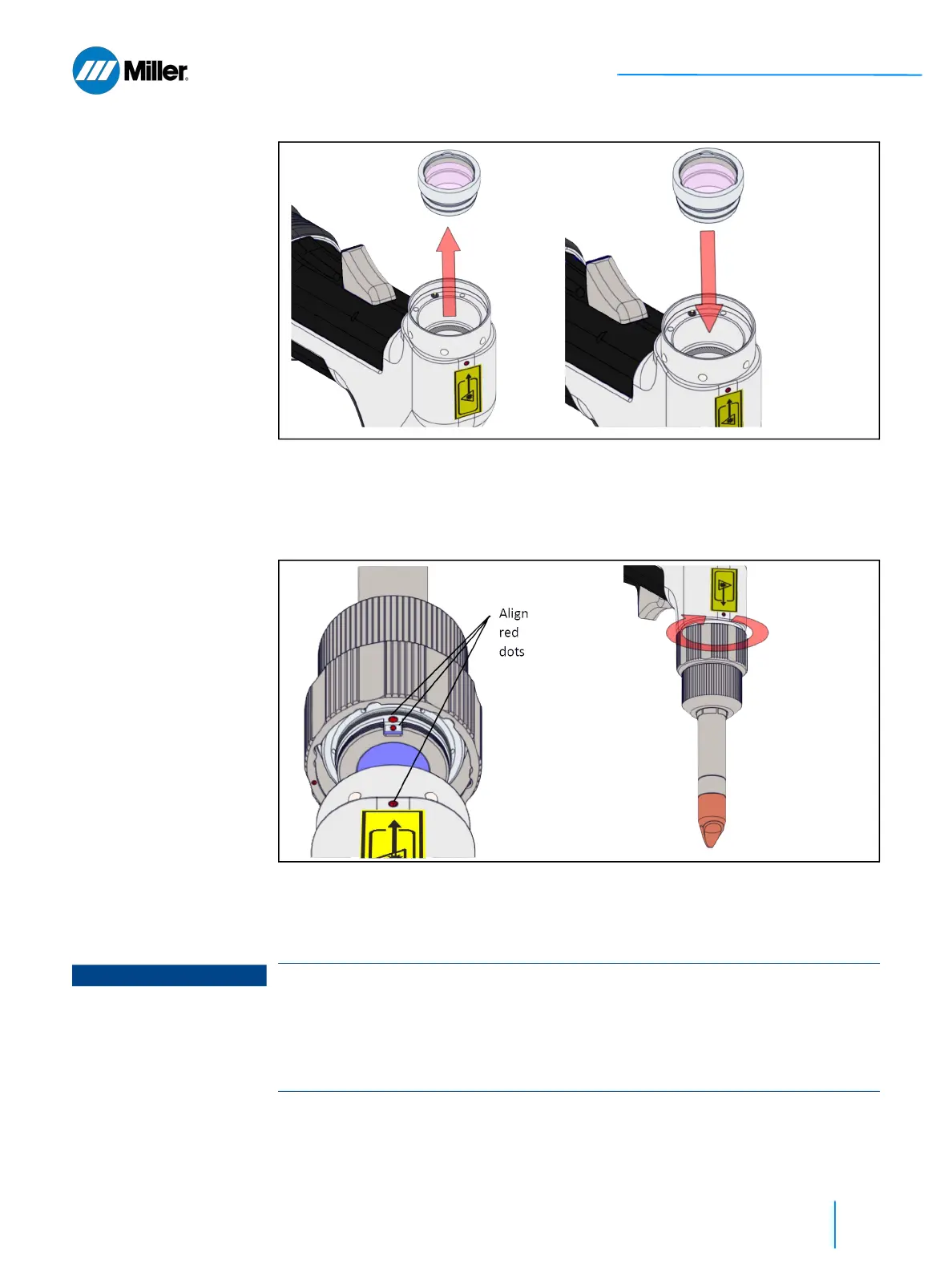 Miller

Align red dots