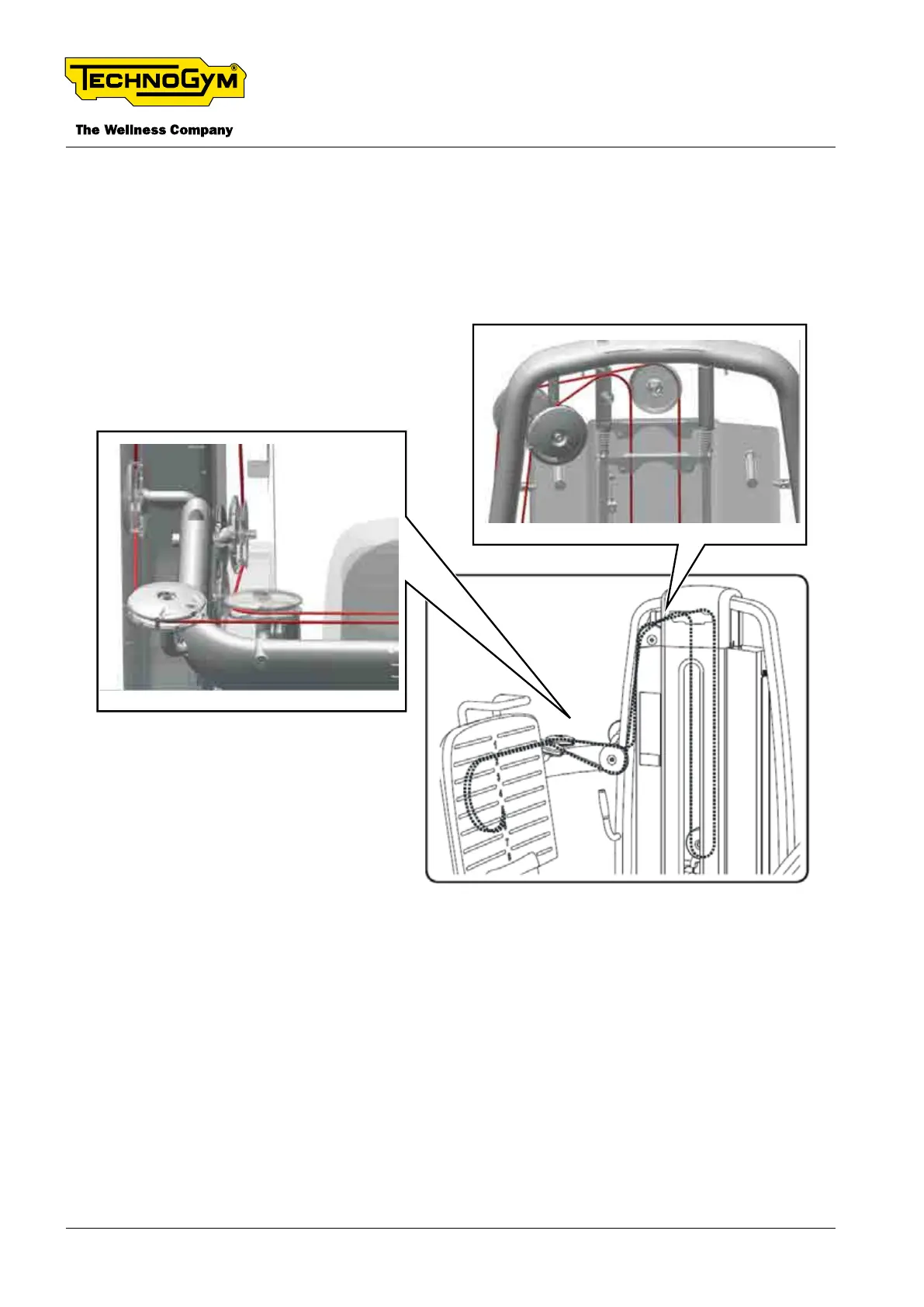 TECHNOGYM®

The Wellness Company