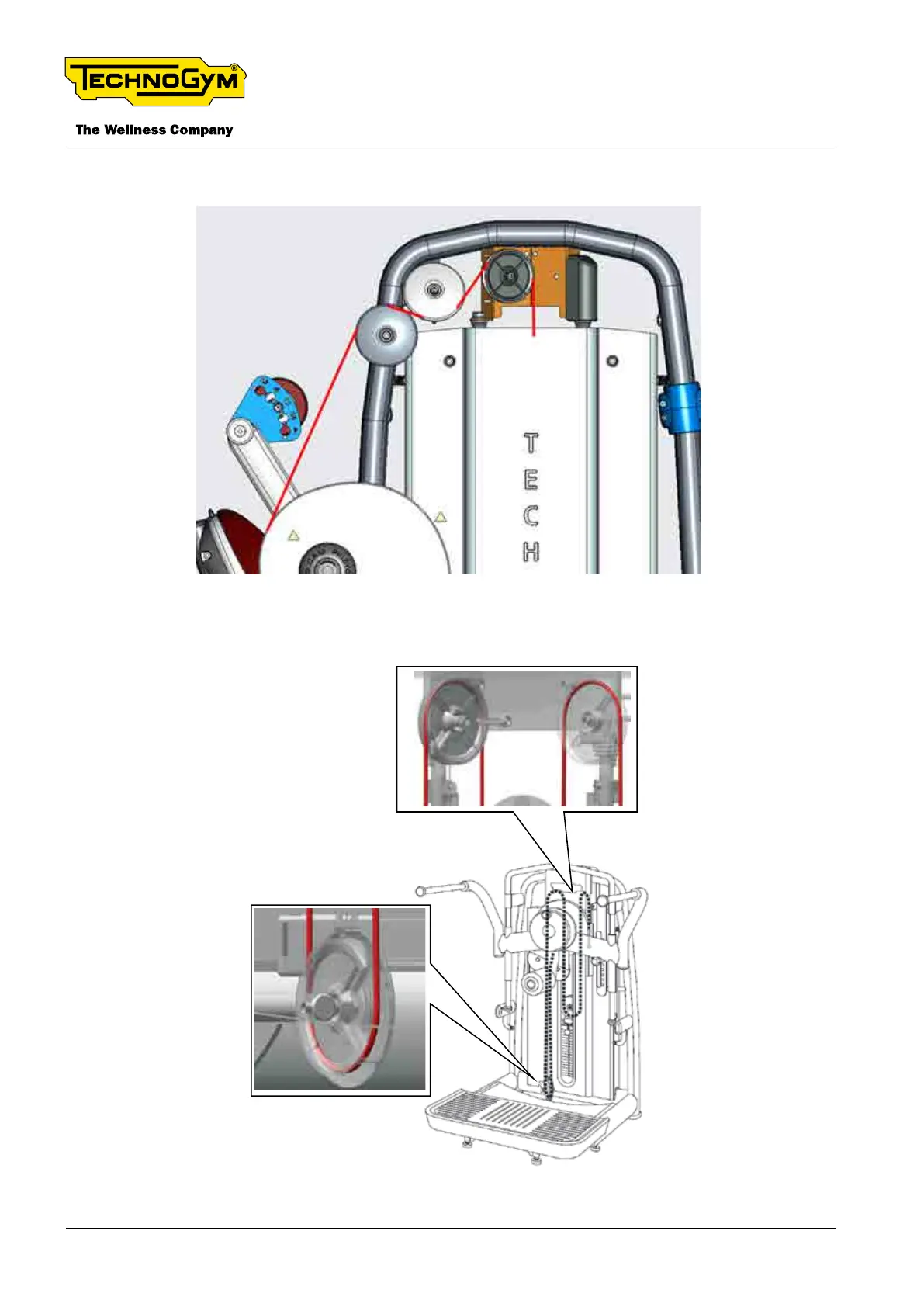 TECHNOGYM®

The Wellness Company

T
E
C
H