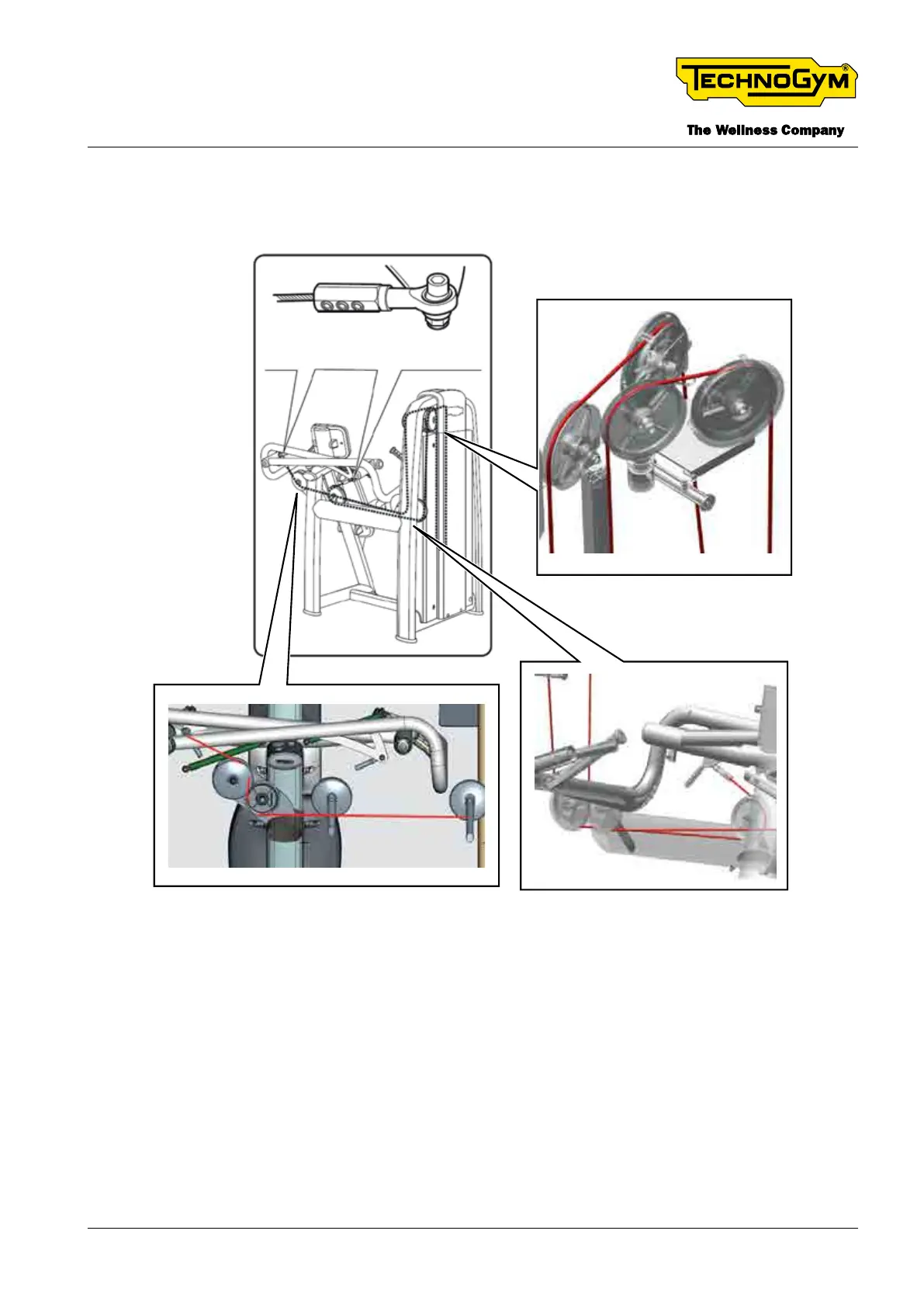 TECHNOGYM®

The Wellness Company