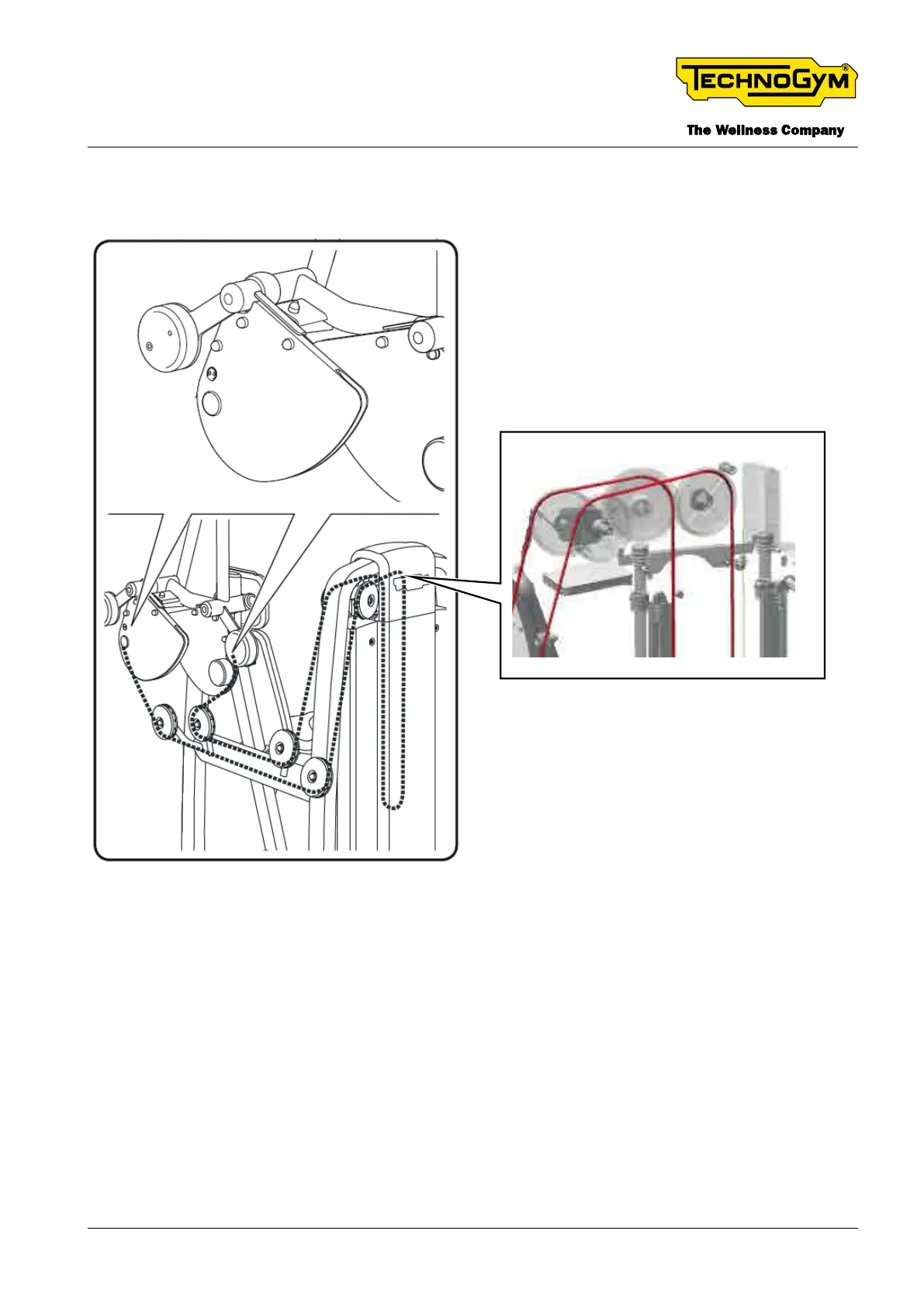 TECHNOGYM®
The Wellness Company