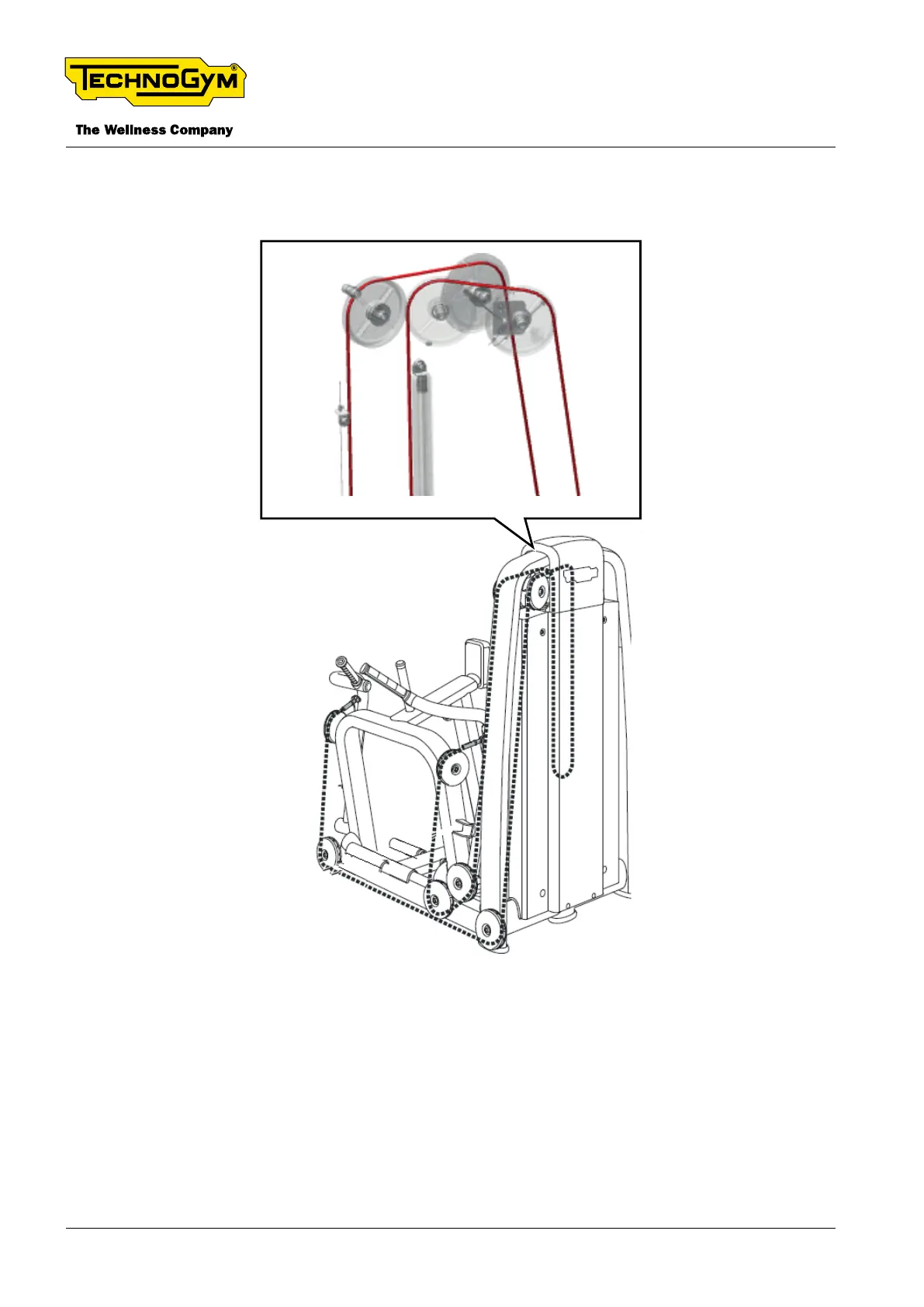 TECHNOGYM®

The Wellness Company