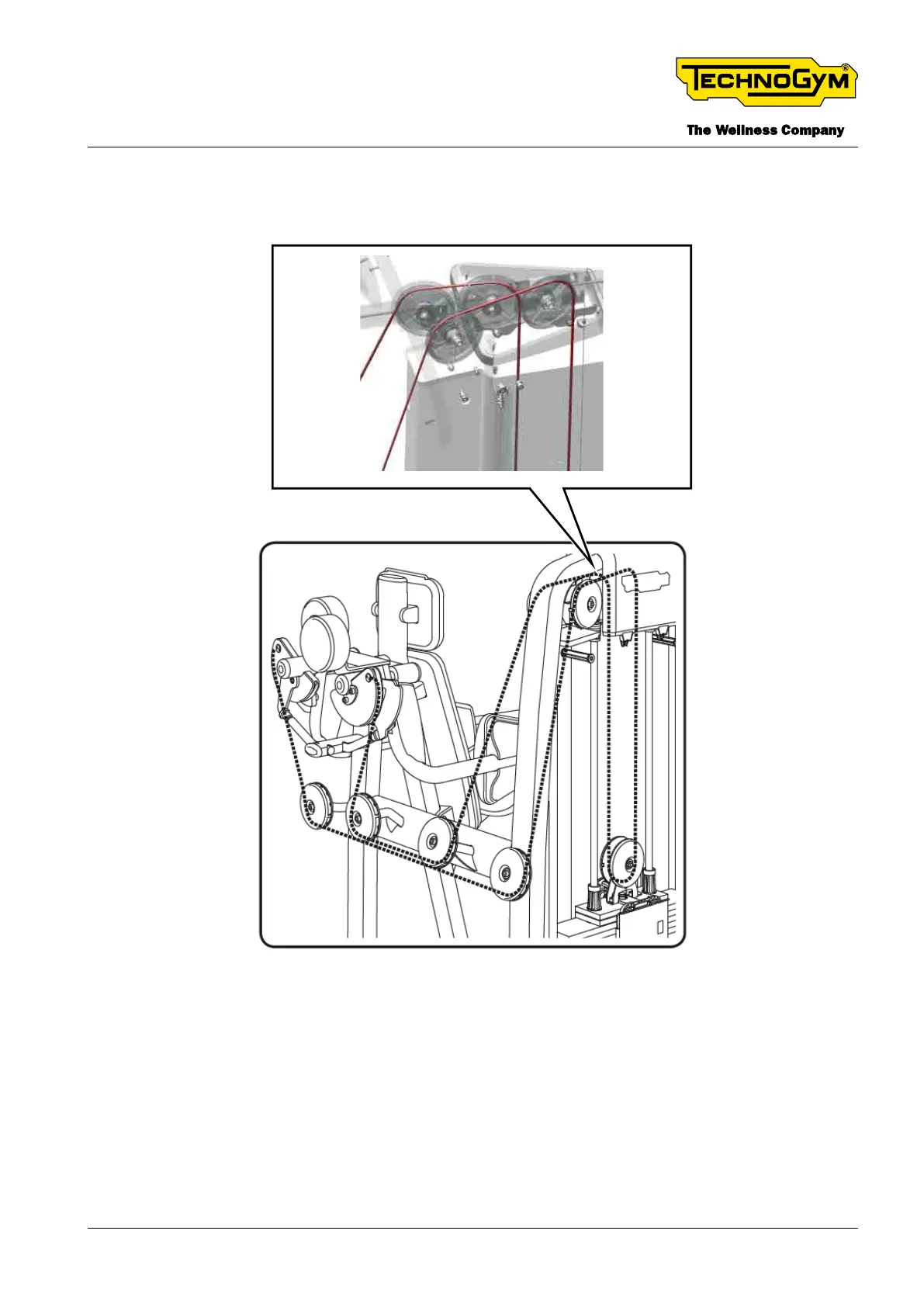 TECHNOGYM®
The Wellness Company