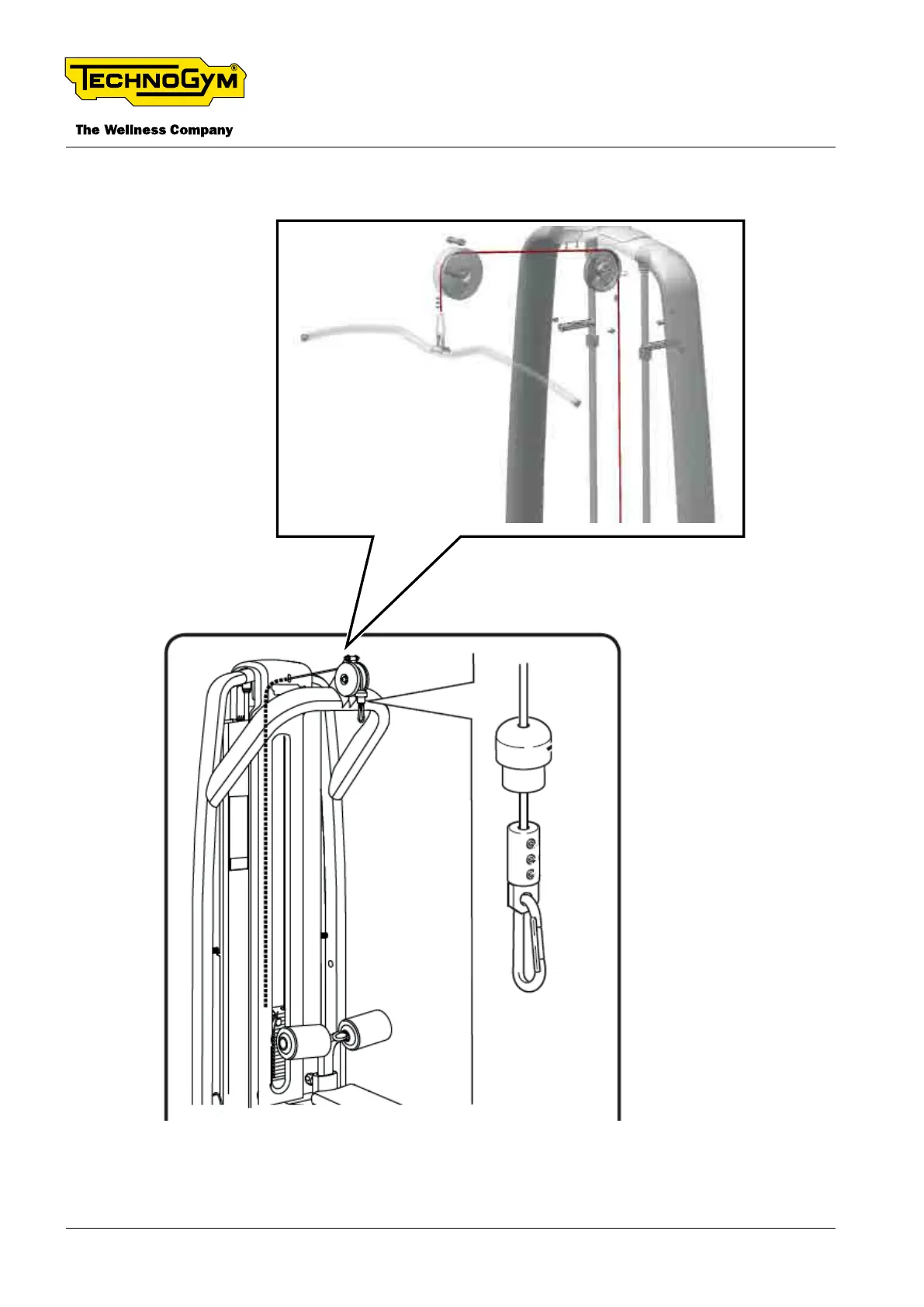 TECHNOGYM®

The Wellness Company